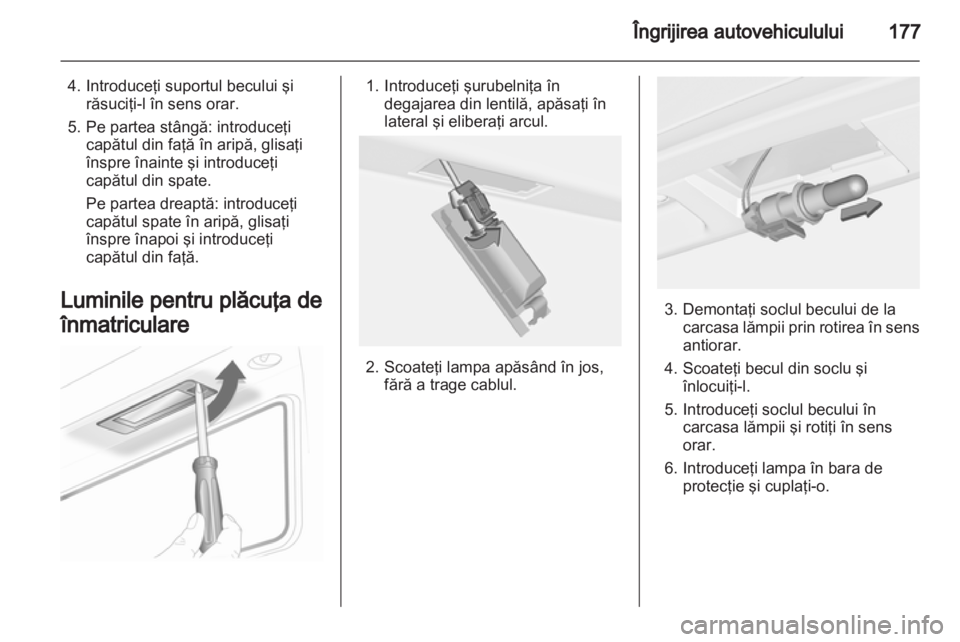 Îngrijirea autovehiculului 177

4. Introduceţi suportul becului şi răsuciţi-l în sens orar.

5. Pe partea stângă: introduceţi capătul din faţă în aripă, glisaţi înspre înainte şi introduceţi capătul din spate.

Pe partea dreaptă: introduceţi capătul spate în aripă, glisaţi înspre înapoi şi introduceţi capătul din faţă.

Luminile pentru plăcuţa de înmatriculare

1. Introduceţi şurubelniţa în degajarea din lentilă, apăsaţi în lateral şi eliberaţi arcul.

2. Scoateţi lampa apăsând în jos, fără a trage cablul.

3. Demontaţi soclul becului de la carcasa lămpii prin rotirea în sens antiorar.

4. Scoateţi becul din soclu şi înlocuiţi-l.

5. Introduceţi soclul becului în carcasa lămpii şi rotiţi în sens orar.

6. Introduceţi lampa în bara de protecţie şi cuplaţi-o.

carmanualsonline.info