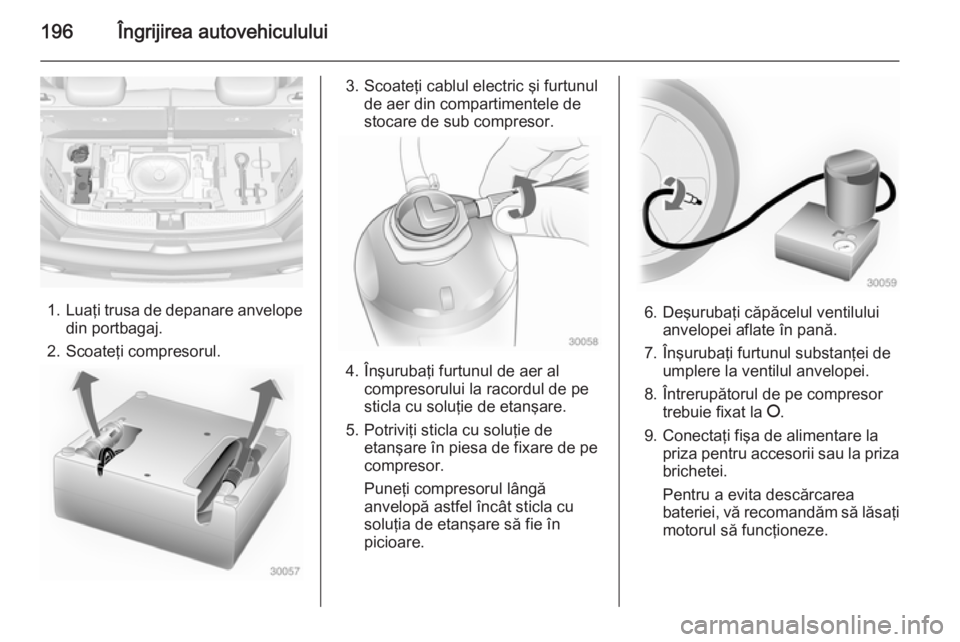 196 Îngrijirea autovehiculului

1. Luați trusa de depanare anvelope din portbagaj.

2. Scoateți compresorul.

30057

3. Scoateți cablul electric și furtunul de aer din compartimentele de stocare de sub compresor.

30058

4. Înșurubați furtunul de aer al compresorului la racordul de pe sticla cu soluție de etanșare.

5. Potriviți sticla cu soluție de etanșare în piesa de fixare de pe compresor.

Puneți compresorul lângă anvelopă astfel încât sticla cu soluția de etanșare să fie în picioare.

30059

6. Deșurubați căpăcelul ventilului anvelopei aflate în pană.

7. Înșurubați furtunul substanței de umplere la ventilul anvelopei.

8. Întrerupătorul de pe compresor trebuie fixat la O.

9. Conectați fișa de alimentare la priza pentru accesorii sau la priza brichetei.

Pentru a evita descărcarea bateriei, vă recomandăm să lăsați motorul să funcționeze.

carmanualsonline.info