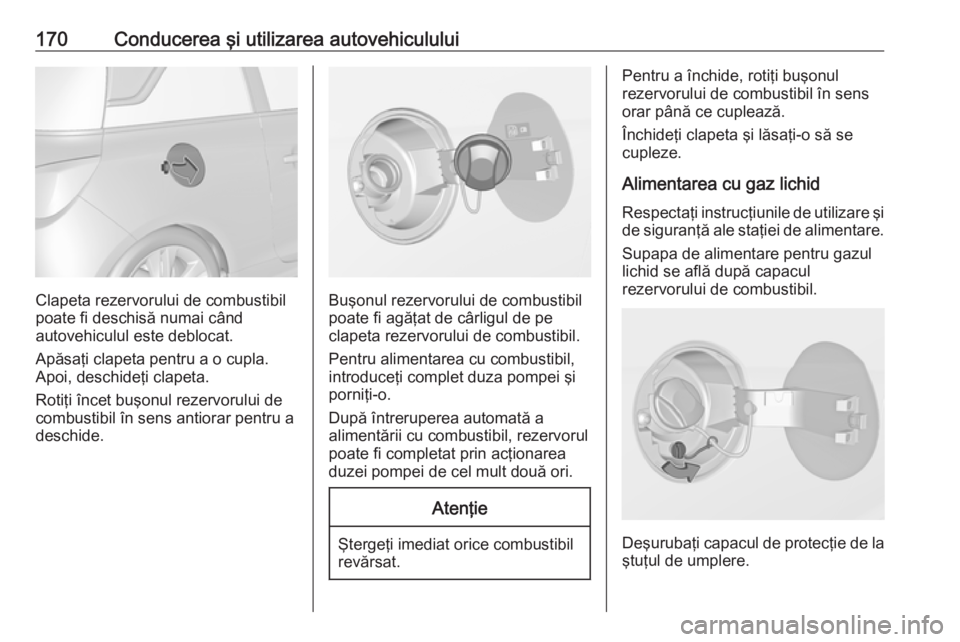 170 Conducerea şi utilizarea autovehiculului

Clapeta rezervorului de combustibil poate fi deschisă numai când autovehiculul este deblocat.

Apăsaţi clapeta pentru a o cupla. Apoi, deschideţi clapeta.

Rotiţi încet buşonul rezervorului de combustibil în sens antiorar pentru a deschide.

Buşonul rezervorului de combustibil poate fi agăţat de cârligul de pe clapeta rezervorului de combustibil.

Pentru alimentarea cu combustibil, introduceţi complet duza pompei şi porniţi-o.

După întreruperea automată a alimentării cu combustibil, rezervorul poate fi completat prin acţionarea duzei pompei de cel mult două ori.

Atenţie

Ştergeţi imediat orice combustibil revărsat.

Pentru a închide, rotiţi buşonul rezervorului de combustibil în sens orar până ce cuplează.

Închideţi clapeta şi lăsaţi-o să se cupleze.

Alimentarea cu gaz lichid

Respectaţi instrucţiunile de utilizare şi de siguranţă ale staţiei de alimentare.

Supapa de alimentare pentru gazul lichid se află după capacul rezervorului de combustibil.

Deşurubaţi capacul de protecţie de la ştuţul de umplere.

carmanualsonline.info