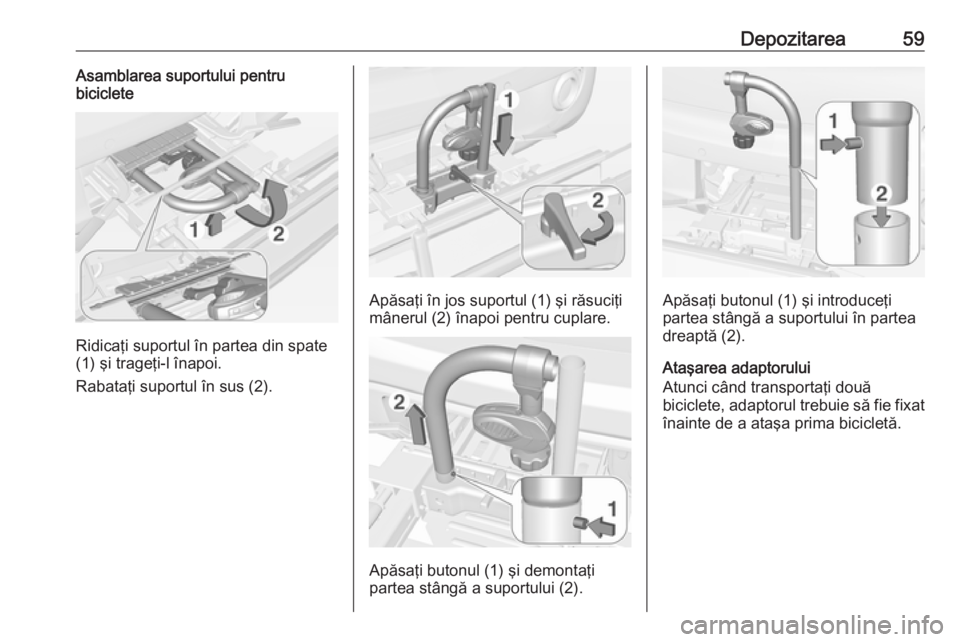 Depozitarea 59

Asamblarea suportului pentru biciclete

1 2

Ridicați suportul în partea din spate (1) și trageți-l înapoi.

Rabatați suportul în sus (2).

1 2

Apăsați în jos suportul (1) și răsuciți mânerul (2) înapoi pentru cuplare.

2 1

Apăsați butonul (1) și demontați partea stângă a suportului (2).

1 2

Apăsați butonul (1) și introduceți partea stângă a suportului în partea dreaptă (2).

Atașarea adaptorului
Atunci când transportați două biciclete, adaptorul trebuie să fie fixat înainte de a atașa prima bicicletă.

carmanualsonline.info