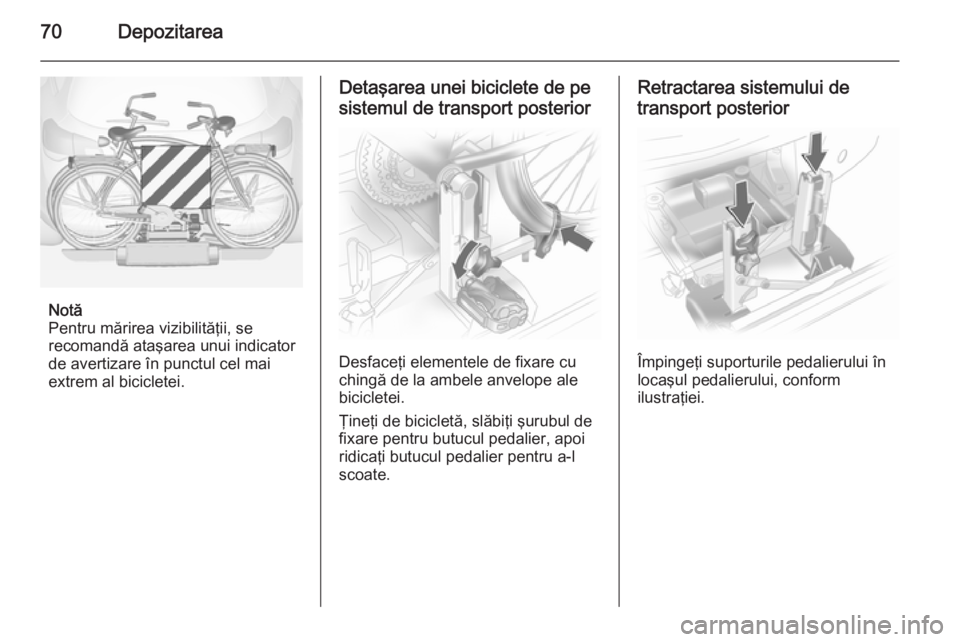 70 Depozitarea

Notă
Pentru mărirea vizibilităţii, se recomandă ataşarea unui indicator de avertizare în punctul cel mai extrem al bicicletei.

Detaşarea unei biciclete de pe sistemul de transport posterior

Desfaceţi elementele de fixare cu chingă de la ambele anvelope ale bicicletei.

Ţineţi de bicicletă, slăbiţi şurubul de fixare pentru butucul pedalier, apoi ridicaţi butucul pedalier pentru a-l scoate.

Retractarea sistemului de transport posterior

Împingeţi suporturile pedalierului în locaşul pedalierului, conform ilustraţiei.

carmanualsonline.info