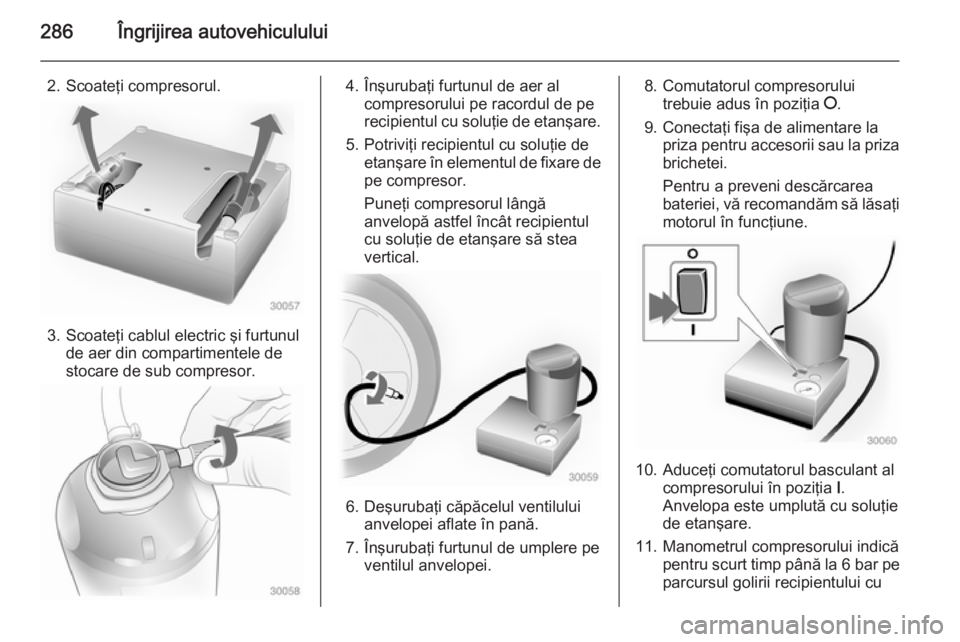 286 Îngrijirea autovehiculului

2. Scoateţi compresorul.

30057

3. Scoateţi cablul electric şi furtunul de aer din compartimentele de stocare de sub compresor.

30058

4. Înşurubaţi furtunul de aer al compresorului pe racordul de pe recipientul cu soluţie de etanşare.

5. Potriviţi recipientul cu soluţie de etanşare în elementul de fixare de pe compresor.

Puneţi compresorul lângă anvelopă astfel încât recipientul cu soluţie de etanşare să stea vertical.

30059

6. Deşurubaţi căpăcelul ventilului anvelopei aflate în pană.

7. Înşurubaţi furtunul de umplere pe ventilul anvelopei.

8. Comutatorul compresorului trebuie adus în poziţia O.

9. Conectaţi fişa de alimentare la priza pentru accesorii sau la priza brichetei.

Pentru a preveni descărcarea bateriei, vă recomandăm să lăsaţi motorul în funcţiune.

O

I

30060

10. Aduceţi comutatorul basculant al compresorului în poziţia I. Anvelopa este umplută cu soluţie de etanşare.

11. Manometrul compresorului indică pentru scurt timp până la 6 bar pe parcursul golirii recipientului cu

carmanualsonline.info