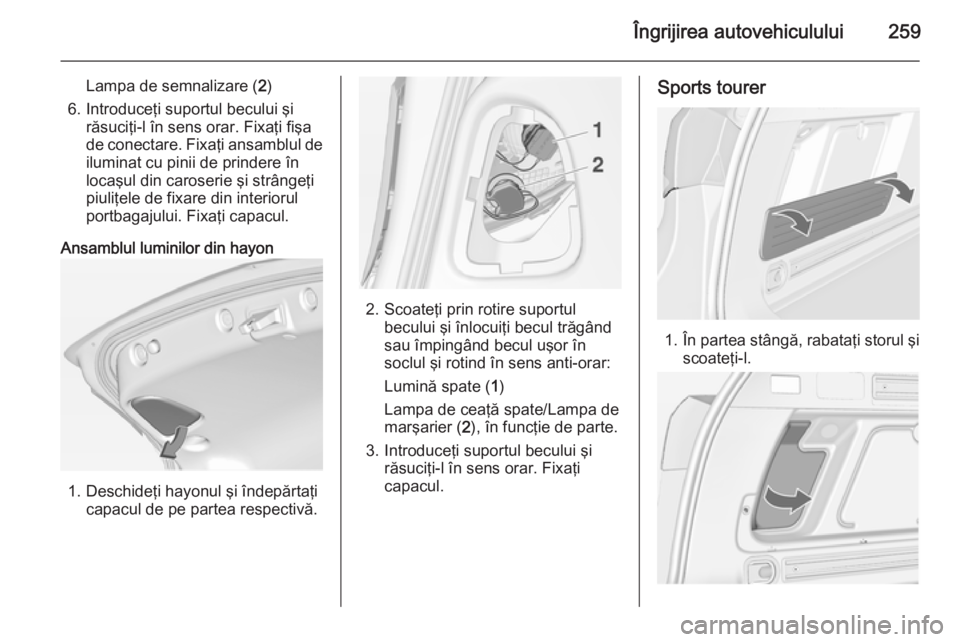 Îngrijirea autovehiculului 259

Lampa de semnalizare (2)

6. Introduceţi suportul becului şi răsuciţi-l în sens orar. Fixaţi fişa de conectare. Fixaţi ansamblul de iluminat cu pinii de prindere în locaşul din caroserie şi strângeţi piuliţele de fixare din interiorul portbagajului. Fixaţi capacul.

Ansamblul luminilor din hayon

1. Deschideţi hayonul şi îndepărtaţi capacul de pe partea respectivă.

1
2

2. Scoateţi prin rotire suportul becului şi înlocuiţi becul trăgând sau împingând becul uşor în soclul şi rotind în sens anti-orar:

Lumină spate (1)

Lampa de ceaţă spate/Lampa de marşarier (2), în funcţie de parte.

3. Introduceţi suportul becului şi răsuciţi-l în sens orar. Fixaţi capacul.

Sports tourer

1. În partea stângă, rabataţi storul şi scoateţi-l.

carmanualsonline.info