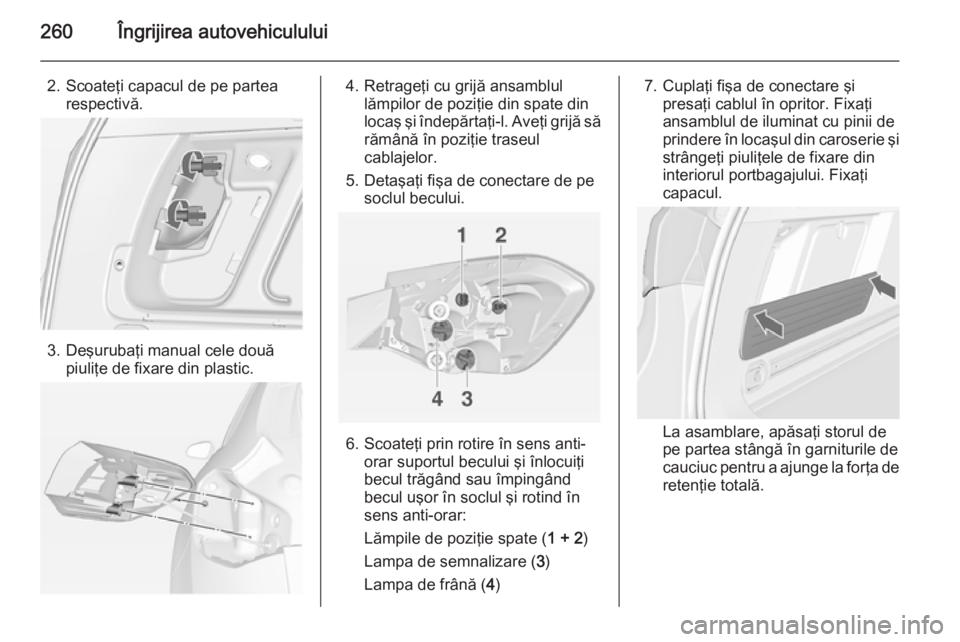 260 Îngrijirea autovehiculului

2. Scoateţi capacul de pe partea respectivă.

3. Deşurubaţi manual cele două piuliţe de fixare din plastic.

4. Retrageţi cu grijă ansamblul lămpilor de poziţie din spate din locaş şi îndepărtaţi-l. Aveţi grijă să rămână în poziţie traseul cablajelor.

5. Detaşaţi fişa de conectare de pe soclul becului.

1 2

4 3

6. Scoateţi prin rotire în sens anti-orar suportul becului şi înlocuiţi becul trăgând sau împingând becul uşor în soclul şi rotind în sens anti-orar:

Lămpile de poziţie spate (1 + 2)

Lampa de semnalizare (3)

Lampa de frână (4)

7. Cuplaţi fişa de conectare şi presaţi cablul în opritor. Fixaţi ansamblul de iluminat cu pinii de prindere în locaşul din caroserie şi strângeţi piuliţele de fixare din interiorul portbagajului. Fixaţi capacul.

La asamblare, apăsaţi storul de pe partea stângă în garniturile de cauciuc pentru a ajunge la forţa de retenţie totală.

carmanualsonline.info