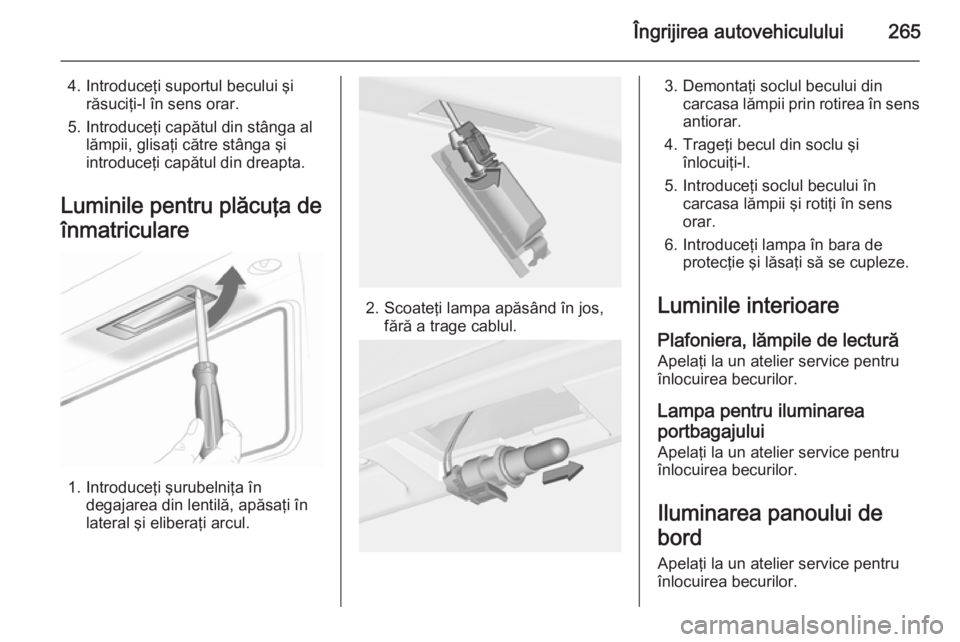 Îngrijirea autovehiculului 265

4. Introduceţi suportul becului şi răsuciţi-l în sens orar.

5. Introduceţi capătul din stânga al lămpii, glisaţi către stânga şi introduceţi capătul din dreapta.

Luminile pentru plăcuţa de înmatriculare

1. Introduceţi şurubelniţa în degajarea din lentilă, apăsaţi în lateral şi eliberaţi arcul.

2. Scoateţi lampa apăsând în jos, fără a trage cablul.

3. Demontaţi soclul becului din carcasa lămpii prin rotirea în sens antiorar.

4. Trageţi becul din soclu şi înlocuiţi-l.

5. Introduceţi soclul becului în carcasa lămpii şi rotiţi în sens orar.

6. Introduceţi lampa în bara de protecţie şi lăsaţi să se cupleze.

Luminile interioare

Plafoniera, lămpile de lectură
Apelaţi la un atelier service pentru înlocuirea becurilor.

Lampa pentru iluminarea portbagajului
Apelaţi la un atelier service pentru înlocuirea becurilor.

Iluminarea panoului de bord
Apelaţi la un atelier service pentru înlocuirea becurilor.

carmanualsonline.info