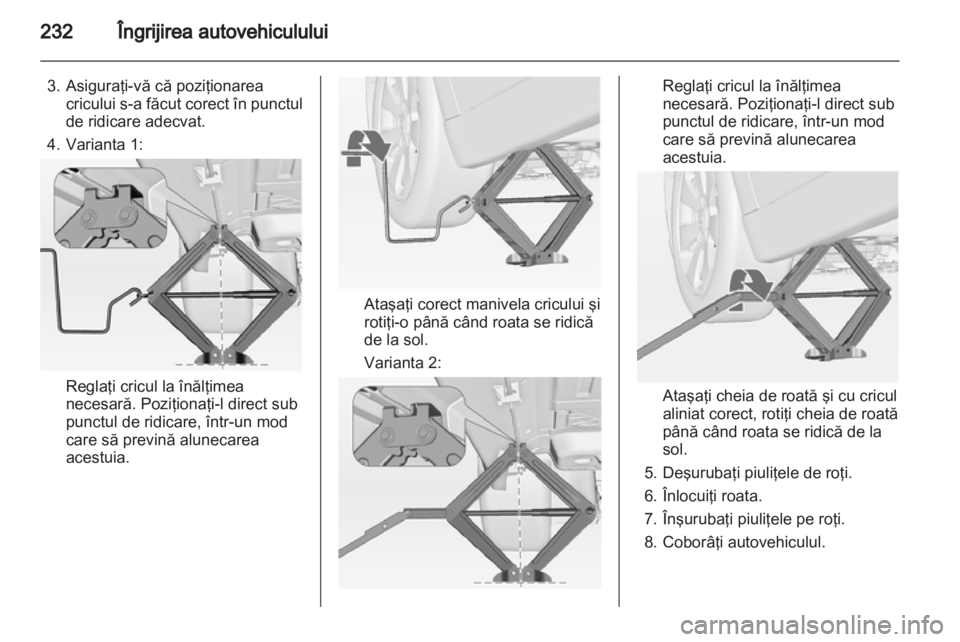 232 Îngrijirea autovehiculului

3. Asiguraţi-vă că poziţionarea cricului s-a făcut corect în punctul de ridicare adecvat.

4. Varianta 1:

Reglaţi cricul la înălţimea necesară. Poziţionaţi-l direct sub punctul de ridicare, într-un mod care să prevină alunecarea acestuia.

Ataşaţi corect manivela cricului şi rotiţi-o până când roata se ridică de la sol.

Varianta 2:

Reglaţi cricul la înălţimea necesară. Poziţionaţi-l direct sub punctul de ridicare, într-un mod care să prevină alunecarea acestuia.

Ataşaţi cheia de roată şi cu cricul aliniat corect, rotiţi cheia de roată până când roata se ridică de la sol.

5. Deşurubaţi piuliţele de roţi.

6. Înlocuiţi roata.

7. Înşurubaţi piuliţele pe roţi.

8. Coborâţi autovehiculul.

carmanualsonline.info