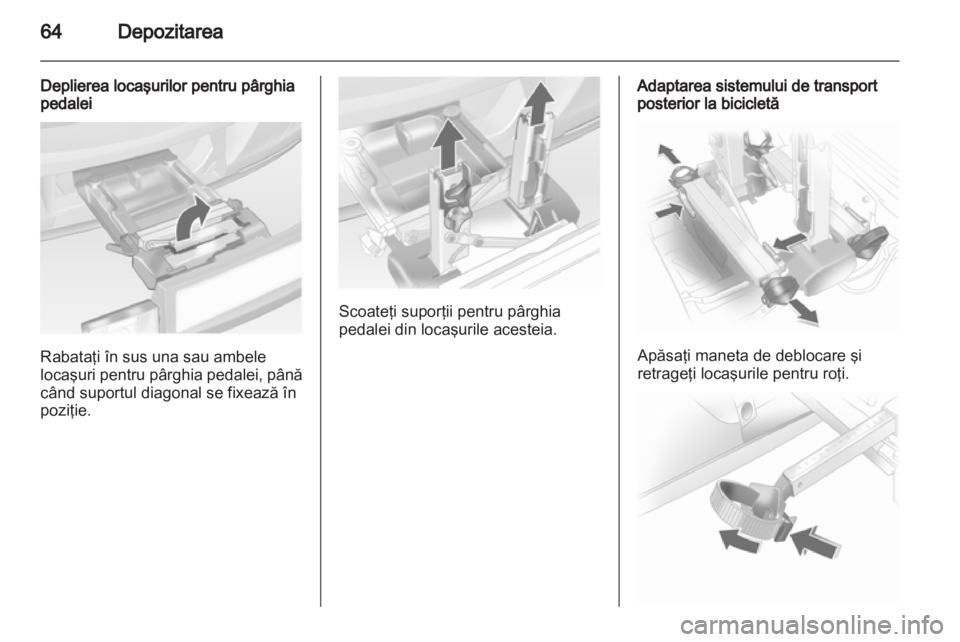 64 Depozitarea

Deplierea locaşurilor pentru pârghia pedalei

Rabataţi în sus una sau ambele locaşuri pentru pârghia pedalei, până când suportul diagonal se fixează în poziţie.

Scoateţi suporţii pentru pârghia pedalei din locaşurile acesteia.

Adaptarea sistemului de transport posterior la bicicletă

Apăsaţi maneta de deblocare şi retrageţi locaşurile pentru roţi.

carmanualsonline.info