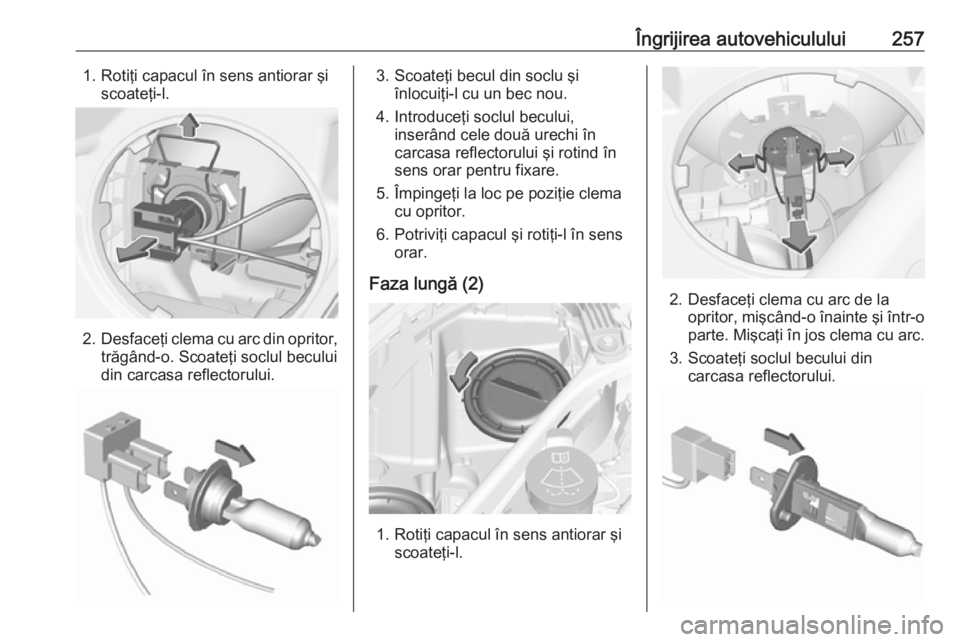 Îngrijirea autovehiculului 257

1. Rotiți capacul în sens antiorar și scoateți-l.

2. Desfaceți clema cu arc din opritor, trăgând-o. Scoateți soclul becului din carcasa reflectorului.

3. Scoateți becul din soclu și înlocuiți-l cu un bec nou.

4. Introduceți soclul becului, inserând cele două urechi în carcasa reflectorului și rotind în sens orar pentru fixare.

5. Împingeți la loc pe poziție clema cu opritor.

6. Potriviți capacul și rotiți-l în sens orar.

Faza lungă (2)

1. Rotiți capacul în sens antiorar și scoateți-l.

2. Desfaceți clema cu arc de la opritor, mișcând-o înainte și într-o parte. Mișcați în jos clema cu arc.

3. Scoateți soclul becului din carcasa reflectorului.

carmanualsonline.info