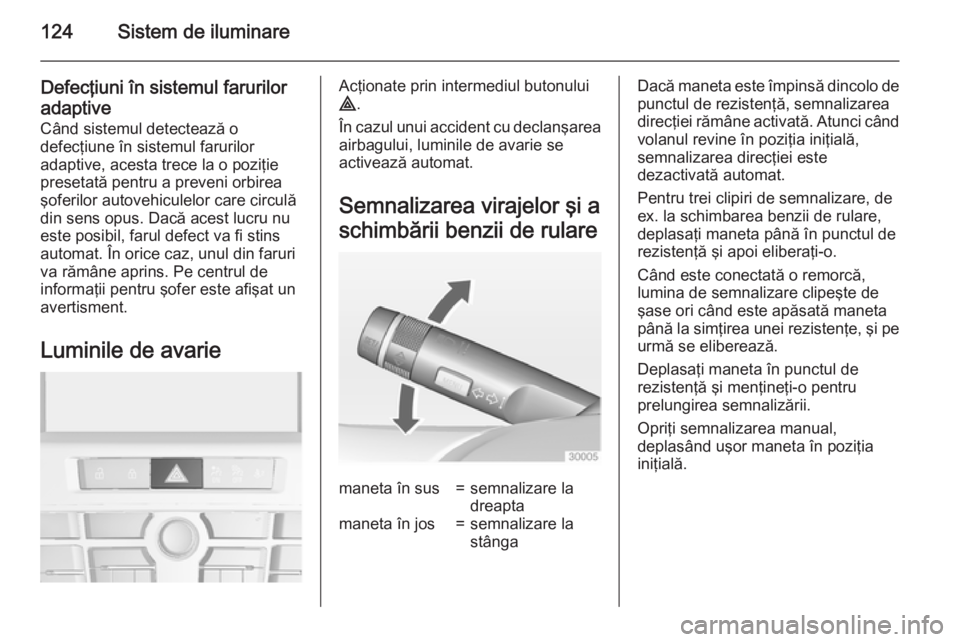 124 Sistem de iluminare

Defecţiuni în sistemul farurilor adaptive
Când sistemul detectează o defecţiune în sistemul farurilor adaptive, acesta trece la o poziţie presetată pentru a preveni orbirea şoferilor autovehiculelor care circulă din sens opus. Dacă acest lucru nu este posibil, farul defect va fi stins automat. În orice caz, unul din faruri va rămâne aprins. Pe centrul de informaţii pentru şofer este afişat un avertisment.

Luminile de avarie

Acţionate prin intermediul butonului ⚠.

În cazul unui accident cu declanşarea airbagului, luminile de avarie se activează automat.

Semnalizarea virajelor şi a schimbării benzii de rulare

30005

| maneta în sus | = | semnalizare la dreapta |
|---|---|---|
| maneta în jos | = | semnalizare la stânga |

Dacă maneta este împinsă dincolo de punctul de rezistenţă, semnalizarea direcţiei rămâne activată. Atunci când volanul revine în poziţia iniţială, semnalizarea direcţiei este dezactivată automat.

Pentru trei clipiri de semnalizare, de ex. la schimbarea benzii de rulare, deplasaţi maneta până în punctul de rezistenţă şi apoi eliberaţi-o.

Când este conectată o remorcă, lumina de semnalizare clipeşte de şase ori când este apăsată maneta până la simţirea unei rezistenţe, şi pe urmă se eliberează.

Deplasaţi maneta în punctul de rezistenţă şi menţineţi-o pentru prelungirea semnalizării.

Opriţi semnalizarea manual, deplasând uşor maneta în poziţia iniţială.

carmanualsonline.info