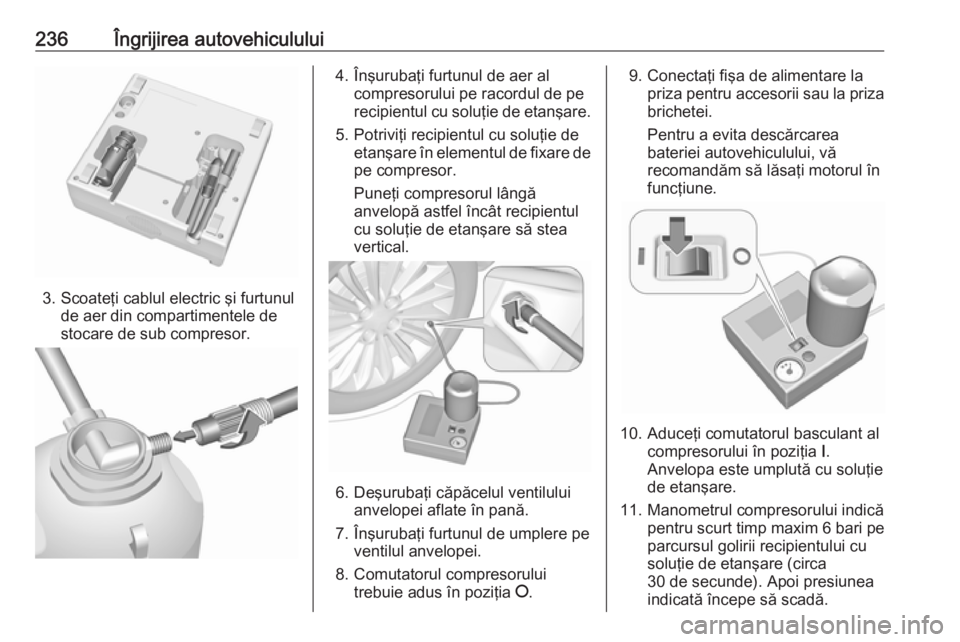 236 Îngrijirea autovehiculului

3. Scoateţi cablul electric şi furtunul de aer din compartimentele de stocare de sub compresor.

4. Înşurubaţi furtunul de aer al compresorului pe racordul de pe recipientul cu soluţie de etanşare.

5. Potriviţi recipientul cu soluţie de etanşare în elementul de fixare de pe compresor.

Puneţi compresorul lângă anvelopă astfel încât recipientul cu soluţie de etanşare să stea vertical.

6. Deşurubaţi căpăcelul ventilului anvelopei aflate în pană.

7. Înşurubaţi furtunul de umplere pe ventilul anvelopei.

8. Comutatorul compresorului trebuie adus în poziţia O.

9. Conectaţi fişa de alimentare la priza pentru accesorii sau la priza brichetei.

Pentru a evita descărcarea bateriei autovehiculului, vă recomandăm să lăsaţi motorul în funcţiune.

10. Aduceţi comutatorul basculant al compresorului în poziţia I. Anvelopa este umplută cu soluţie de etanşare.

11. Manometrul compresorului indică pentru scurt timp maxim 6 bari pe parcursul golirii recipientului cu soluţie de etanşare (circa 30 de secunde). Apoi presiunea indicată începe să scadă.

carmanualsonline.info