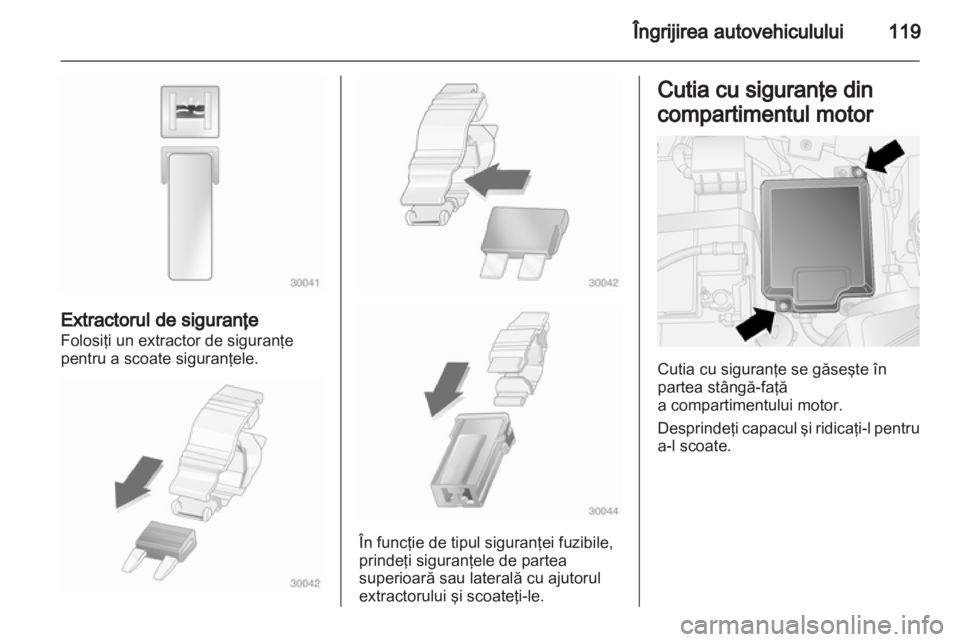 Îngrijirea autovehiculului 119

30041

Extractorul de siguranţe
Folosiţi un extractor de siguranţe pentru a scoate siguranţele.

30042

30042

30044

În funcţie de tipul siguranţei fuzibile, prindeţi siguranţele de partea superioară sau laterală cu ajutorul extractorului şi scoateţi-le.

Cutia cu siguranţe din compartimentul motor

Cutia cu siguranţe se găseşte în partea stângă-faţă a compartimentului motor.

Desprindeţi capacul şi ridicaţi-l pentru a-l scoate.

carmanualsonline.info