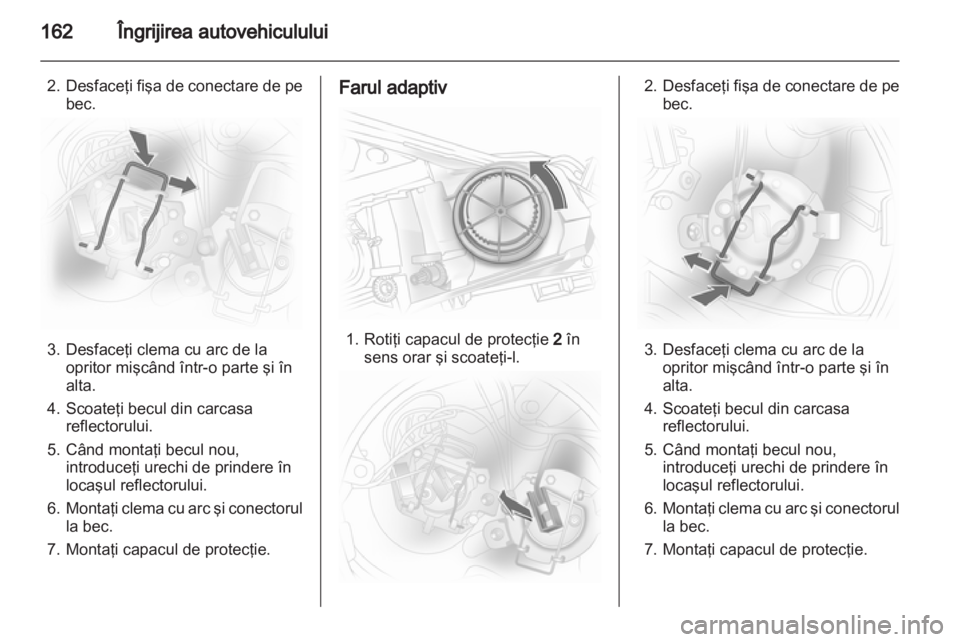 162 Îngrijirea autovehiculului

2. Desfaceţi fişa de conectare de pe bec.

3. Desfaceţi clema cu arc de la opritor mişcând într-o parte şi în alta.

4. Scoateţi becul din carcasa reflectorului.

5. Când montaţi becul nou, introduceţi urechi de prindere în locaşul reflectorului.

6. Montaţi clema cu arc şi conectorul la bec.

7. Montaţi capacul de protecţie.

Farul adaptiv

1. Rotiţi capacul de protecţie 2 în sens orar şi scoateţi-l.

2. Desfaceţi fişa de conectare de pe bec.

3. Desfaceţi clema cu arc de la opritor mişcând într-o parte şi în alta.

4. Scoateţi becul din carcasa reflectorului.

5. Când montaţi becul nou, introduceţi urechi de prindere în locaşul reflectorului.

6. Montaţi clema cu arc şi conectorul la bec.

7. Montaţi capacul de protecţie.

carmanualsonline.info