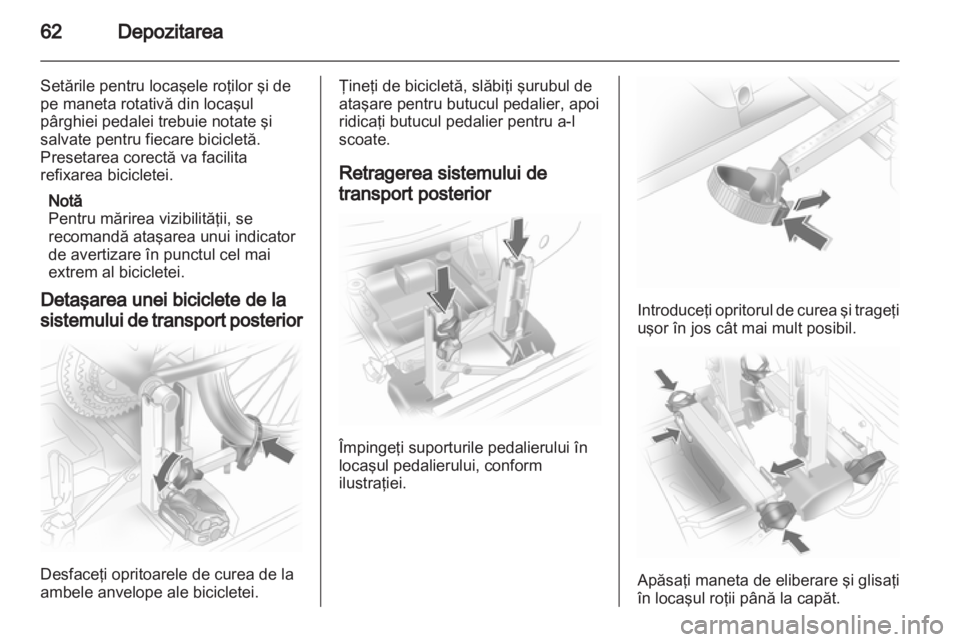 62 Depozitarea

Setările pentru locaşele roţilor şi de pe maneta rotativă din locaşul pârghiei pedalei trebuie notate şi salvate pentru fiecare bicicletă. Presetarea corectă va facilita refixarea bicicletei.

Notă
Pentru mărirea vizibilităţii, se recomandă ataşarea unui indicator de avertizare în punctul cel mai extrem al bicicletei.

Detaşarea unei biciclete de la sistemului de transport posterior

Desfaceţi opritoarele de curea de la ambele anvelope ale bicicletei.

Ţineţi de bicicletă, slăbiţi şurubul de ataşare pentru butucul pedalier, apoi ridicaţi butucul pedalier pentru a-l scoate.

Retragerea sistemului de transport posterior

Împingeţi suporturile pedalierului în locaşul pedalierului, conform ilustraţiei.

Introduceţi opritorul de curea şi trageţi uşor în jos cât mai mult posibil.

Apăsaţi maneta de eliberare şi glisaţi în locaşul roţii până la capăt.

carmanualsonline.info