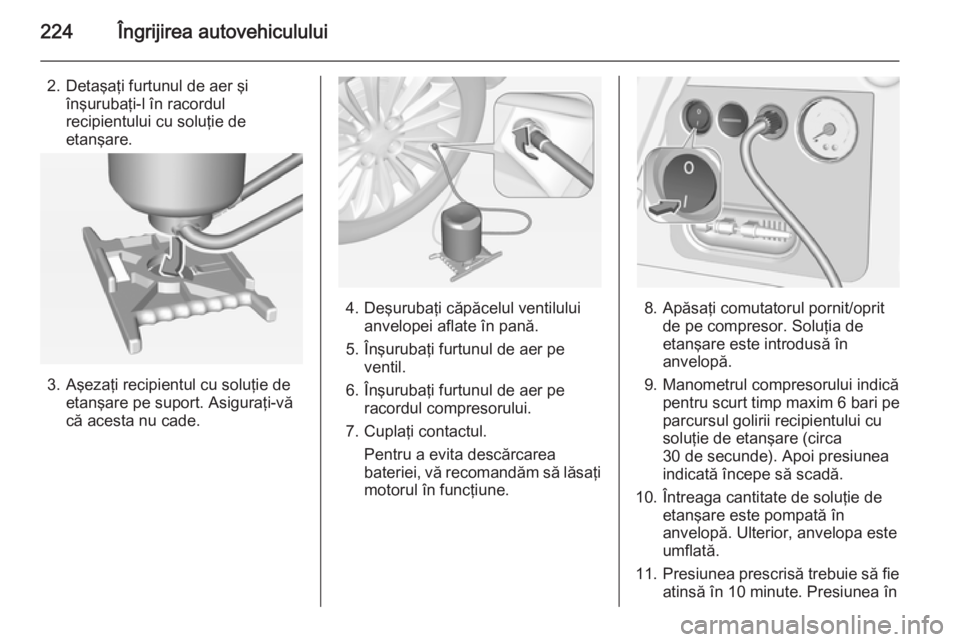 224 Îngrijirea autovehiculului

2. Detaşaţi furtunul de aer şi înşurubaţi-l în racordul recipientului cu soluţie de etanşare.

3. Aşezaţi recipientul cu soluţie de etanşare pe suport. Asiguraţi-vă că acesta nu cade.

4. Deşurubaţi căpăcelul ventilului anvelopei aflate în pană.

5. Înşurubaţi furtunul de aer pe ventil.

6. Înşurubaţi furtunul de aer pe racordul compresorului.

7. Cuplaţi contactul.

Pentru a evita descărcarea bateriei, vă recomandăm să lăsaţi motorul în funcţiune.

O
I

8. Apăsaţi comutatorul pornit/oprit de pe compresor. Soluţia de etanşare este introdusă în anvelopă.

9. Manometrul compresorului indică pentru scurt timp maxim 6 bari pe parcursul golirii recipientului cu soluţie de etanşare (circa 30 de secunde). Apoi presiunea indicată începe să scadă.

10. Întreaga cantitate de soluţie de etanşare este pompată în anvelopă. Ulterior, anvelopa este umflată.

11. Presiunea prescrisă trebuie să fie atinsă în 10 minute. Presiunea în

carmanualsonline.info