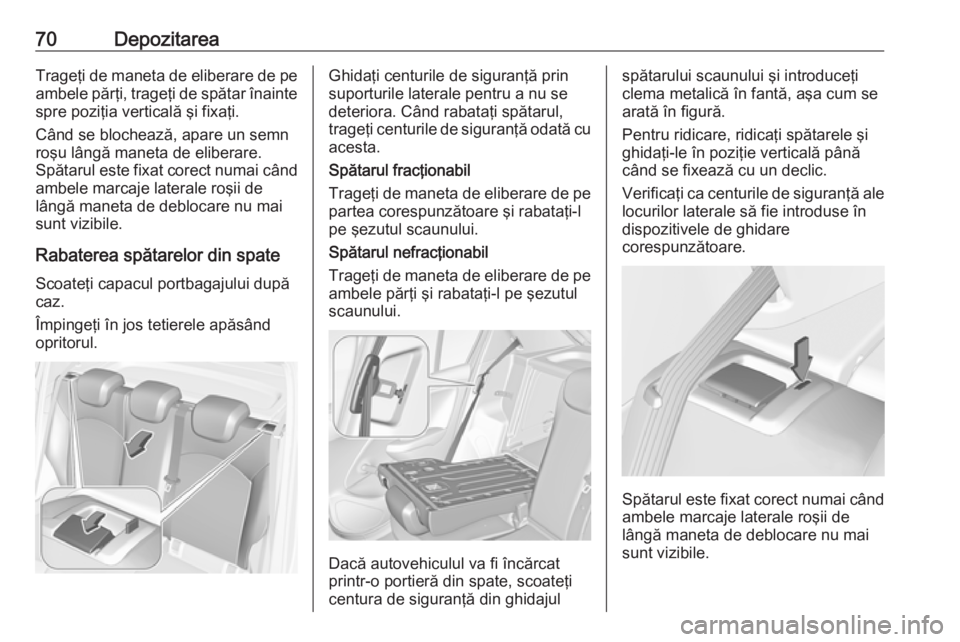 70 Depozitarea

Trageţi de maneta de eliberare de pe ambele părţi, trageţi de spătar înainte spre poziţia verticală şi fixaţi.

Când se blochează, apare un semn roşu lângă maneta de eliberare. Spătarul este fixat corect numai când ambele marcaje laterale roşii de lângă maneta de deblocare nu mai sunt vizibile.

Rabaterea spătarelor din spate

Scoateţi capacul portbagajului după caz.

Împingeţi în jos tetierele apăsând opritorul.

Ghidaţi centurile de siguranţă prin suporturile laterale pentru a nu se deteriora. Când rabataţi spătarul, trageţi centurile de siguranţă odată cu acesta.

Spătarul fracţionabil

Trageţi de maneta de eliberare de pe partea corespunzătoare şi rabataţi-l pe şezutul scaunului.

Spătarul nefracţionabil

Trageţi de maneta de eliberare de pe ambele părţi şi rabataţi-l pe şezutul scaunului.

Dacă autovehiculul va fi încărcat printr-o portieră din spate, scoateţi centura de siguranţă din ghidajul spătarului scaunului şi introduceţi clema metalică în fantă, aşa cum se arată în figură.

Pentru ridicare, ridicaţi spătarele şi ghidaţi-le în poziţie verticală până când se fixează cu un declic.

Verificaţi ca centurile de siguranţă ale locurilor laterale să fie introduse în dispozitivele de ghidare corespunzătoare.

Spătarul este fixat corect numai când ambele marcaje laterale roşii de lângă maneta de deblocare nu mai sunt vizibile.

carmanualsonline.info