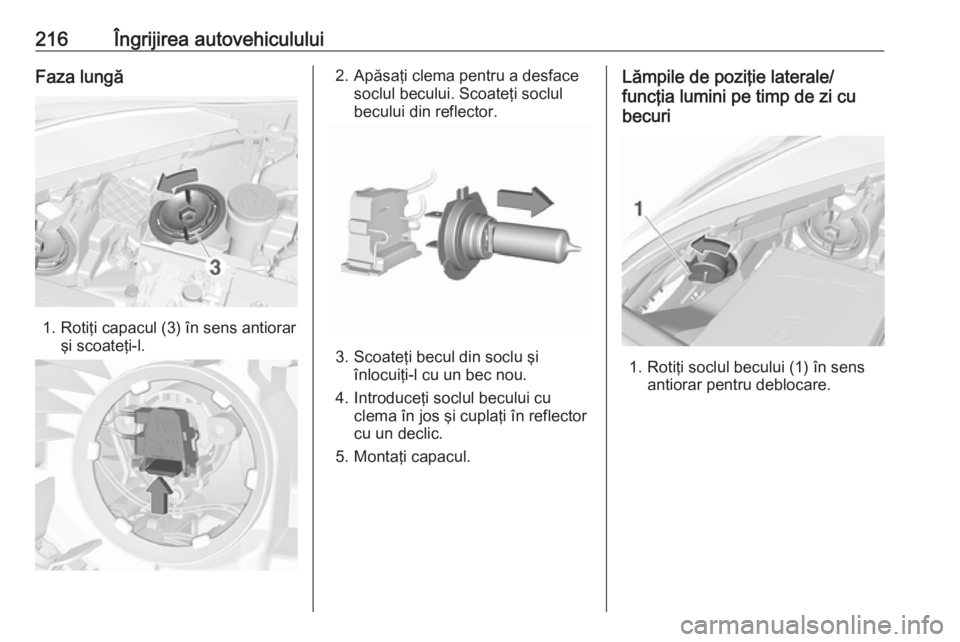 216 Îngrijirea autovehiculului

Faza lungă

3

1. Rotiți capacul (3) în sens antiorar și scoateți-l.

2. Apăsați clema pentru a desface soclul becului. Scoateți soclul becului din reflector.

3. Scoateți becul din soclu și înlocuiți-l cu un bec nou.

4. Introduceți soclul becului cu clema în jos și cuplați în reflector cu un declic.

5. Montați capacul.

Lămpile de poziție laterale/ funcția lumini pe timp de zi cu becuri

1

1. Rotiți soclul becului (1) în sens antiorar pentru deblocare.

carmanualsonline.info