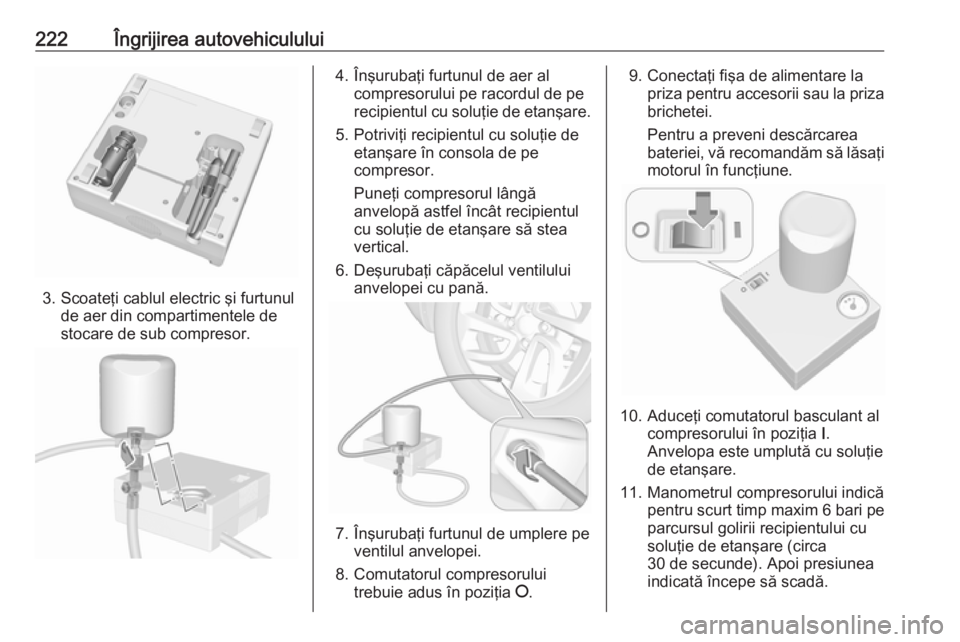 222 Îngrijirea autovehiculului

3. Scoateţi cablul electric şi furtunul de aer din compartimentele de stocare de sub compresor.

4. Înşurubaţi furtunul de aer al compresorului pe racordul de pe recipientul cu soluţie de etanşare.

5. Potriviţi recipientul cu soluţie de etanşare în consola de pe compresor.

Puneţi compresorul lângă anvelopă astfel încât recipientul cu soluţie de etanşare să stea vertical.

6. Deşurubaţi căpăcelul ventilului anvelopei cu pană.

7. Înşurubaţi furtunul de umplere pe ventilul anvelopei.

8. Comutatorul compresorului trebuie adus în poziţia O.

9. Conectaţi fişa de alimentare la priza pentru accesorii sau la priza brichetei.

Pentru a preveni descărcarea bateriei, vă recomandăm să lăsaţi motorul în funcţiune.

10. Aduceţi comutatorul basculant al compresorului în poziţia I. Anvelopa este umplută cu soluţie de etanşare.

11. Manometrul compresorului indică pentru scurt timp maxim 6 bari pe parcursul golirii recipientului cu soluţie de etanşare (circa 30 de secunde). Apoi presiunea indicată începe să scadă.

carmanualsonline.info