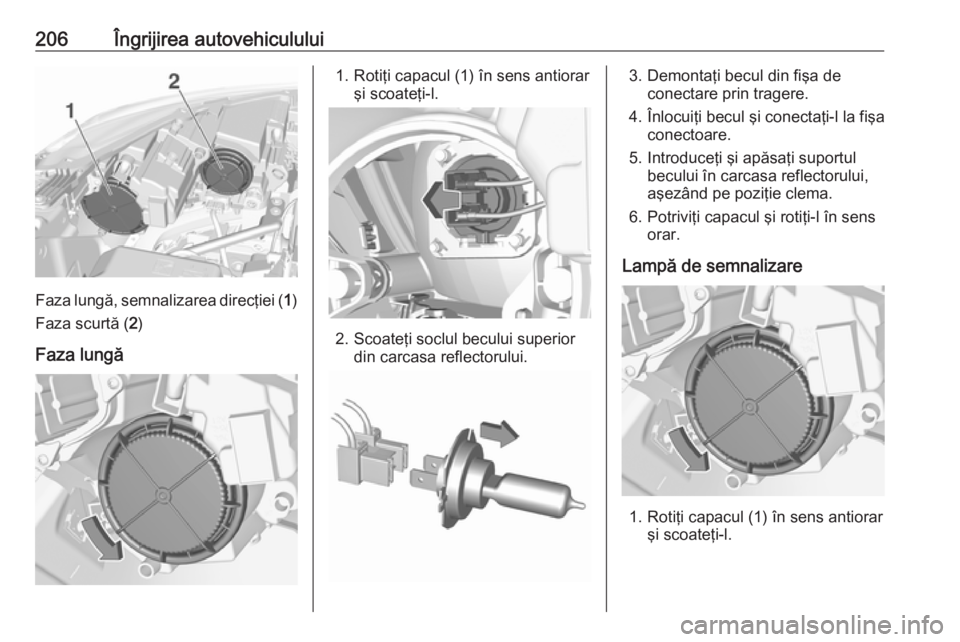 206 Îngrijirea autovehiculului

1

2

Faza lungă, semnalizarea direcției (1)

Faza scurtă (2)

Faza lungă

1. Rotiți capacul (1) în sens antiorar și scoateți-l.

2. Scoateți soclul becului superior din carcasa reflectorului.

3. Demontați becul din fișa de conectare prin tragere.

4. Înlocuiți becul și conectați-l la fișa conectoare.

5. Introduceți și apăsați suportul becului în carcasa reflectorului, așezând pe poziție clema.

6. Potriviți capacul și rotiți-l în sens orar.

Lampă de semnalizare

1. Rotiți capacul (1) în sens antiorar și scoateți-l.

carmanualsonline.info