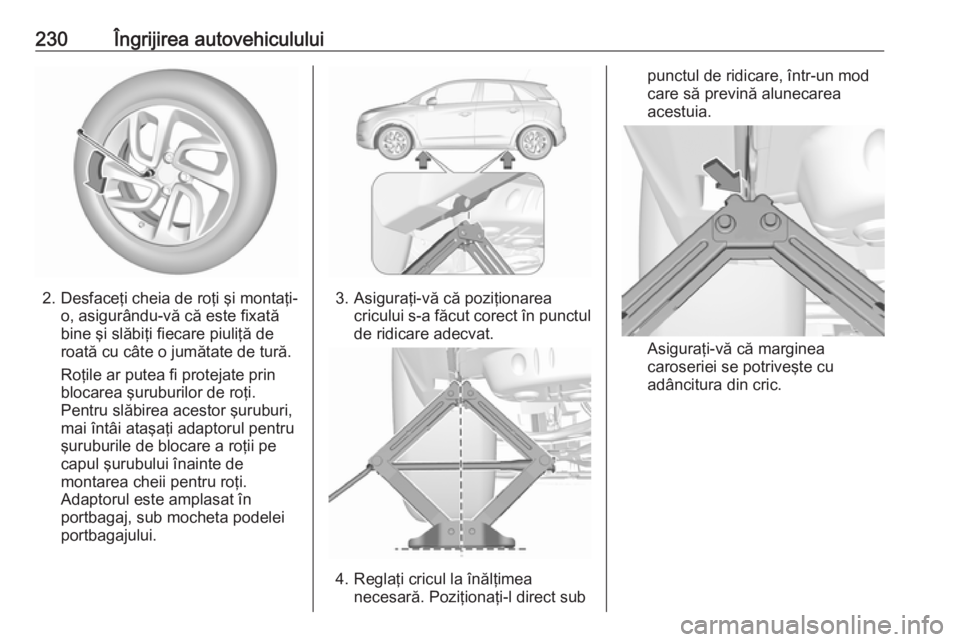 230 Îngrijirea autovehiculului

2. Desfaceţi cheia de roţi şi montaţi-o, asigurându-vă că este fixată bine şi slăbiţi fiecare piuliţă de roată cu câte o jumătate de tură.

Roţile ar putea fi protejate prin blocarea şuruburilor de roţi. Pentru slăbirea acestor şuruburi, mai întâi ataşaţi adaptorul pentru şuruburile de blocare a roţii pe capul şurubului înainte de montarea cheii pentru roţi. Adaptorul este amplasat în portbagaj, sub mocheta podelei portbagajului.

3. Asiguraţi-vă că poziţionarea cricului s-a făcut corect în punctul de ridicare adecvat.

4. Reglaţi cricul la înălţimea necesară. Poziţionaţi-l direct sub punctul de ridicare, într-un mod care să prevină alunecarea acestuia.

Asiguraţi-vă că marginea caroseriei se potriveşte cu adâncitura din cric.

carmanualsonline.info