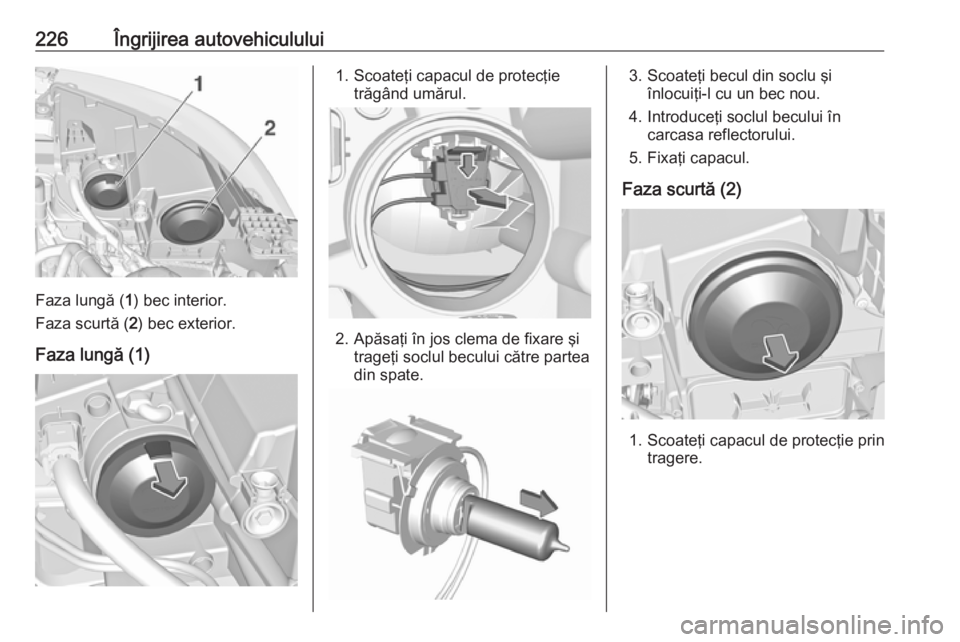 226 Îngrijirea autovehiculului

1

2

Faza lungă (1) bec interior.

Faza scurtă (2) bec exterior.

Faza lungă (1)

1. Scoateţi capacul de protecţie trăgând umărul.

2. Apăsaţi în jos clema de fixare şi trageţi soclul becului către partea din spate.

3. Scoateţi becul din soclu şi înlocuiţi-l cu un bec nou.

4. Introduceţi soclul becului în carcasa reflectorului.

5. Fixaţi capacul.

Faza scurtă (2)

1. Scoateţi capacul de protecţie prin tragere.

carmanualsonline.info