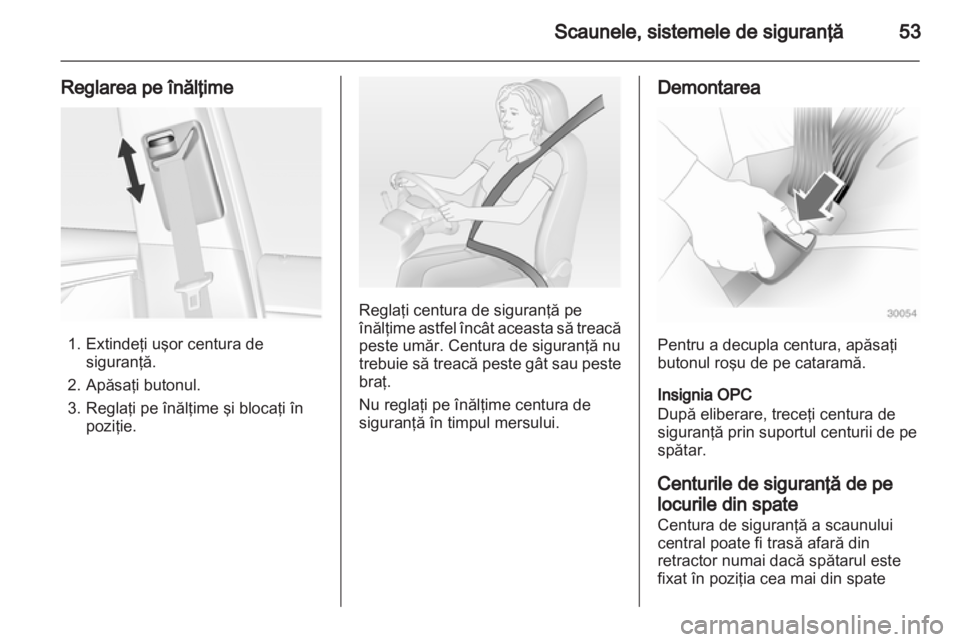 Scaunele, sistemele de siguranţă 53

Reglarea pe înălţime

1. Extindeţi uşor centura de siguranţă.
2. Apăsaţi butonul.
3. Reglaţi pe înălţime şi blocaţi în poziţie.

Reglaţi centura de siguranţă pe înălţime astfel încât aceasta să treacă peste umăr. Centura de siguranţă nu trebuie să treacă peste gât sau peste braţ.

Nu reglaţi pe înălţime centura de siguranţă în timpul mersului.

Demontarea

30054

Pentru a decupla centura, apăsaţi butonul roşu de pe cataramă.

Insignia OPC
După eliberare, treceţi centura de siguranţă prin suportul centurii de pe spătar.

Centurile de siguranţă de pe locurile din spate
Centura de siguranţă a scaunului central poate fi trasă afară din retractor numai dacă spătarul este fixat în poziţia cea mai din spate

carmanualsonline.info