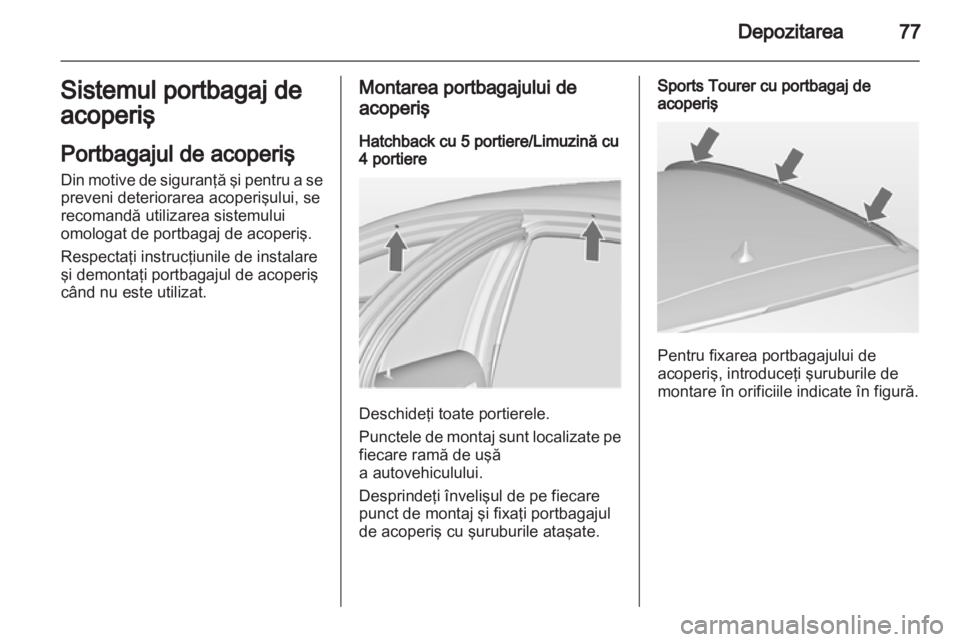 Depozitarea 77

Sistemul portbagaj de acoperiş

Portbagajul de acoperiş

Din motive de siguranţă şi pentru a se preveni deteriorarea acoperişului, se recomandă utilizarea sistemului omologat de portbagaj de acoperiş.

Respectaţi instrucţiunile de instalare şi demontaţi portbagajul de acoperiş când nu este utilizat.

Montarea portbagajului de acoperiş

Hatchback cu 5 portiere/Limuzină cu 4 portiere

Deschideţi toate portierele.

Punctele de montaj sunt localizate pe fiecare ramă de uşă
a autovehiculului.

Desprindeţi învelişul de pe fiecare punct de montaj şi fixaţi portbagajul de acoperiş cu şuruburile ataşate.

Sports Tourer cu portbagaj de acoperiş

Pentru fixarea portbagajului de acoperiş, introduceţi şuruburile de montare în orificiile indicate în figură.

carmanualsonline.info