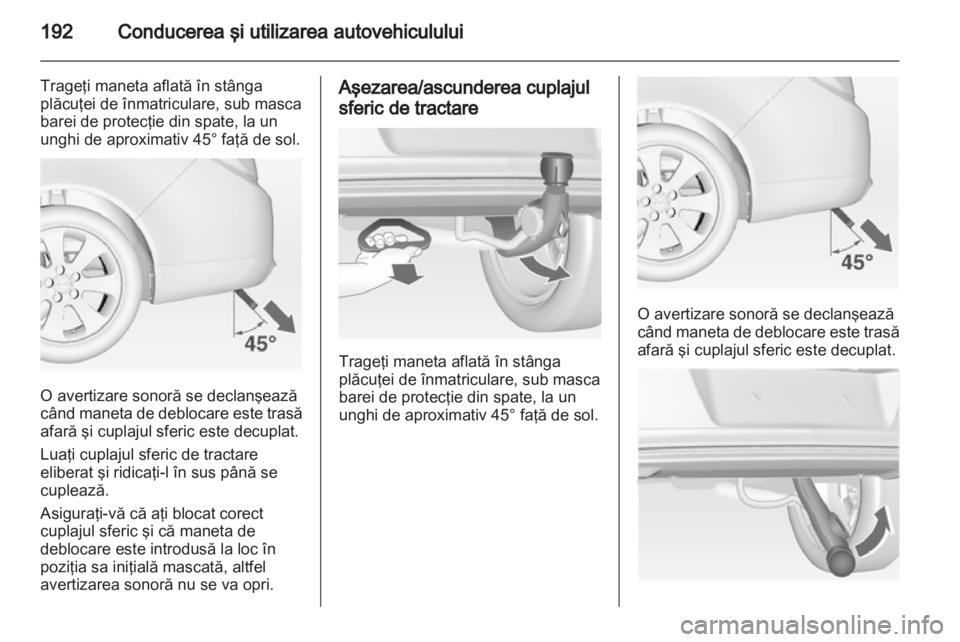 192 Conducerea şi utilizarea autovehiculului

Trageţi maneta aflată în stânga plăcuţei de înmatriculare, sub masca barei de protecţie din spate, la un unghi de aproximativ 45° faţă de sol.

45°

O avertizare sonoră se declanşează când maneta de deblocare este trasă afară şi cuplajul sferic este decuplat.

Luaţi cuplajul sferic de tractare eliberat şi ridicaţi-l în sus până se cuplează.

Asiguraţi-vă că aţi blocat corect cuplajul sferic şi că maneta de deblocare este introdusă la loc în poziţia sa iniţială mascată, altfel avertizarea sonoră nu se va opri.

Aşezarea/ascunderea cuplajul sferic de tractare

Trageţi maneta aflată în stânga plăcuţei de înmatriculare, sub masca barei de protecţie din spate, la un unghi de aproximativ 45° faţă de sol.

45°

O avertizare sonoră se declanşează când maneta de deblocare este trasă afară şi cuplajul sferic este decuplat.

carmanualsonline.info