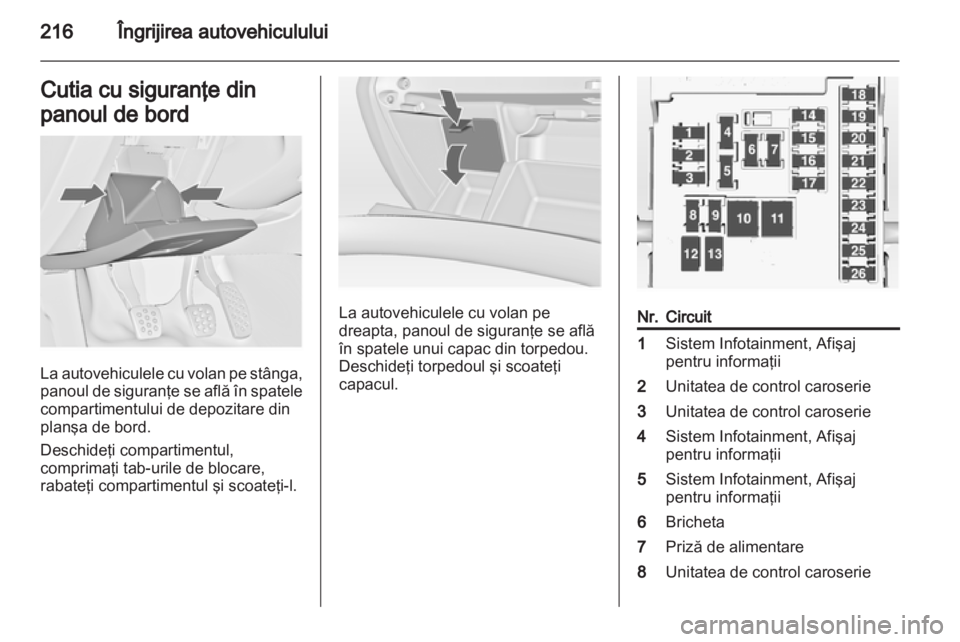 216 Îngrijirea autovehiculului

Cutia cu siguranţe din panoul de bord

La autovehiculele cu volan pe stânga, panoul de siguranţe se află în spatele compartimentului de depozitare din planşa de bord.

Deschideţi compartimentul, comprimaţi tab-urile de blocare, rabateţi compartimentul şi scoateţi-l.

La autovehiculele cu volan pe dreapta, panoul de siguranţe se află în spatele unui capac din torpedou. Deschideţi torpedoul şi scoateţi capacul.

1 2 3 4 5 6 7 8 9 10 11 12 13 14 15 16 17 18 19 20 21 22 23 24 25 26

| Nr. | Circuit |
|---|---|
| 1 | Sistem Infotainment, Afişaj pentru informaţii |
| 2 | Unitatea de control caroserie |
| 3 | Unitatea de control caroserie |
| 4 | Sistem Infotainment, Afişaj pentru informaţii |
| 5 | Sistem Infotainment, Afişaj pentru informaţii |
| 6 | Bricheta |
| 7 | Priză de alimentare |
| 8 | Unitatea de control caroserie |

carmanualsonline.info