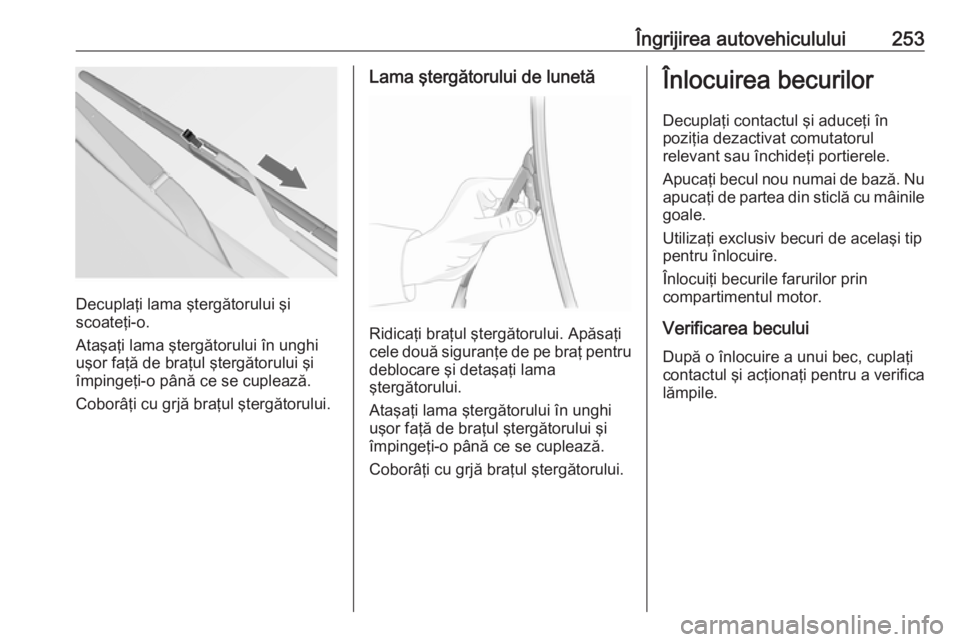 Îngrijirea autovehiculului 253

Decuplaţi lama ştergătorului şi scoateţi-o.

Ataşaţi lama ştergătorului în unghi uşor faţă de braţul ştergătorului şi împingeţi-o până ce se cuplează.

Coborâţi cu grjă braţul ştergătorului.

Lama ştergătorului de lunetă

Ridicaţi braţul ştergătorului. Apăsaţi cele două siguranţe de pe braţ pentru deblocare şi detaşaţi lama ştergătorului.

Ataşaţi lama ştergătorului în unghi uşor faţă de braţul ştergătorului şi împingeţi-o până ce se cuplează.

Coborâţi cu grjă braţul ştergătorului.

Înlocuirea becurilor

Decuplaţi contactul şi aduceţi în poziţia dezactivat comutatorul relevant sau închideţi portierele.

Apucaţi becul nou numai de bază. Nu apucaţi de partea din sticlă cu mâinile goale.

Utilizaţi exclusiv becuri de acelaşi tip pentru înlocuire.

Înlocuiţi becurile farurilor prin compartimentul motor.

Verificarea becului

După o înlocuire a unui bec, cuplaţi contactul şi acţionaţi pentru a verifica lămpile.

carmanualsonline.info