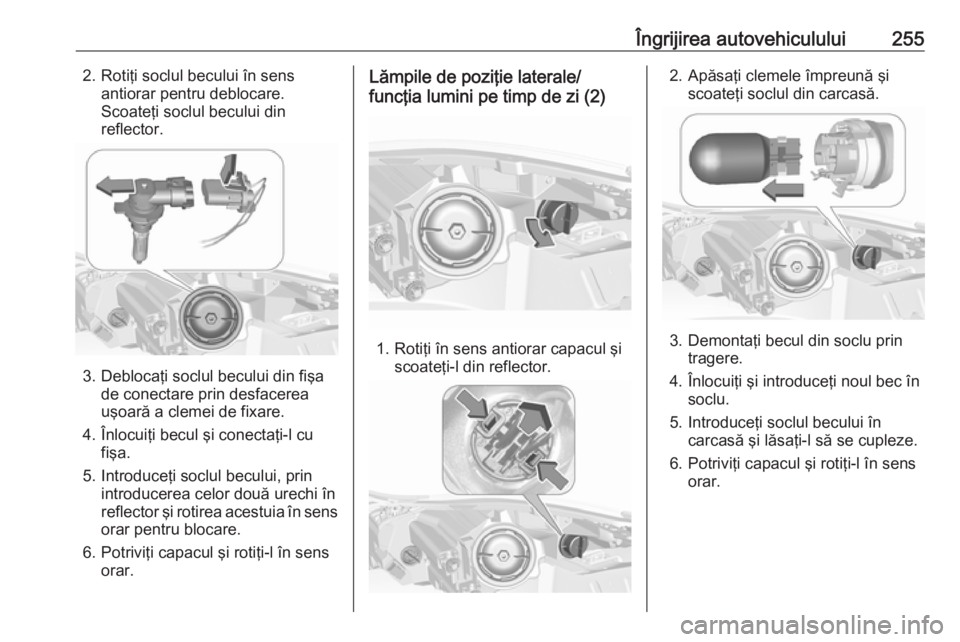 Îngrijirea autovehiculului 255

2. Rotiţi soclul becului în sens antiorar pentru deblocare. Scoateţi soclul becului din reflector.

3. Deblocaţi soclul becului din fişa de conectare prin desfacerea uşoară a clemei de fixare.

4. Înlocuiţi becul şi conectaţi-l cu fişa.

5. Introduceţi soclul becului, prin introducerea celor două urechi în reflector şi rotirea acestuia în sens orar pentru blocare.

6. Potriviţi capacul şi rotiţi-l în sens orar.

Lămpile de poziţie laterale/ funcţia lumini pe timp de zi (2)

1. Rotiţi în sens antiorar capacul şi scoateţi-l din reflector.

2. Apăsaţi clemele împreună şi scoateţi soclul din carcasă.

3. Demontaţi becul din soclu prin tragere.

4. Înlocuiţi şi introduceţi noul bec în soclu.

5. Introduceţi soclul becului în carcasă şi lăsaţi-l să se cupleze.

6. Potriviţi capacul şi rotiţi-l în sens orar.

carmanualsonline.info