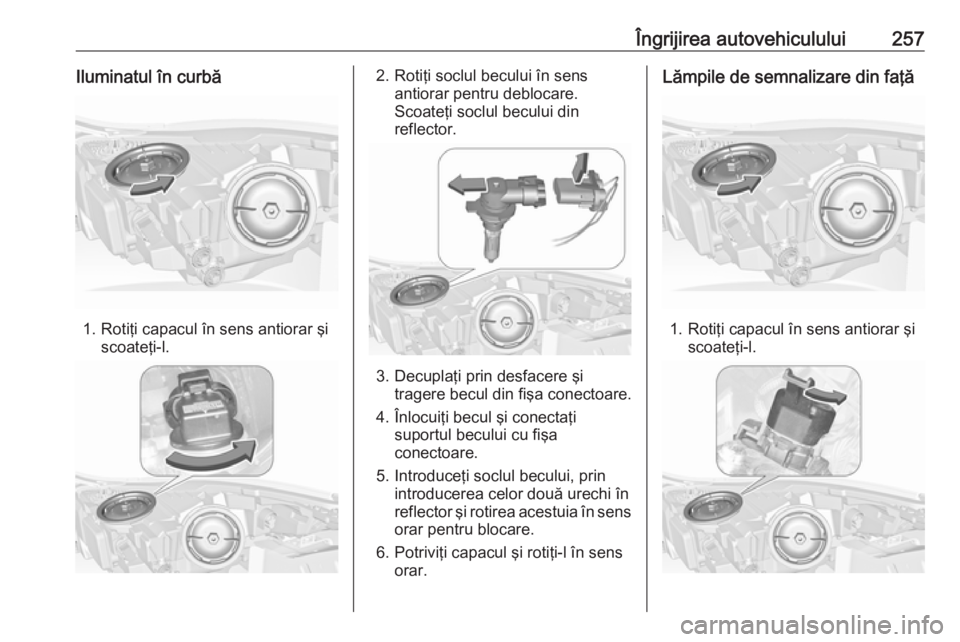 Îngrijirea autovehiculului 257

Iluminatul în curbă

1. Rotiți capacul în sens antiorar și scoateți-l.

2. Rotiți soclul becului în sens antiorar pentru deblocare. Scoateți soclul becului din reflector.

3. Decuplați prin desfacere și tragere becul din fișa conectoare.

4. Înlocuiți becul și conectați suportul becului cu fișa conectoare.

5. Introduceți soclul becului, prin introducerea celor două urechi în reflector și rotirea acestuia în sens orar pentru blocare.

6. Potriviți capacul și rotiți-l în sens orar.

Lămpile de semnalizare din față

1. Rotiți capacul în sens antiorar și scoateți-l.

carmanualsonline.info