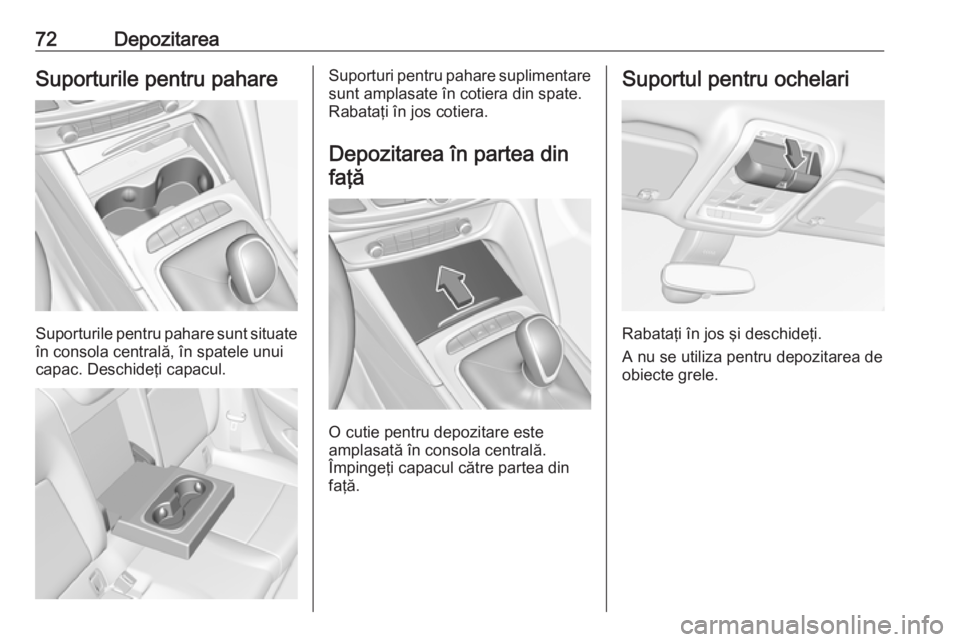 72 Depozitarea

Suporturile pentru pahare

Suporturile pentru pahare sunt situate în consola centrală, în spatele unui capac. Deschideţi capacul.

Suporturi pentru pahare suplimentare sunt amplasate în cotiera din spate. Rabataţi în jos cotiera.

Depozitarea în partea din faţă

O cutie pentru depozitare este amplasată în consola centrală. Împingeţi capacul către partea din faţă.

Suportul pentru ochelari

Rabataţi în jos şi deschideţi.

A nu se utiliza pentru depozitarea de obiecte grele.

carmanualsonline.info