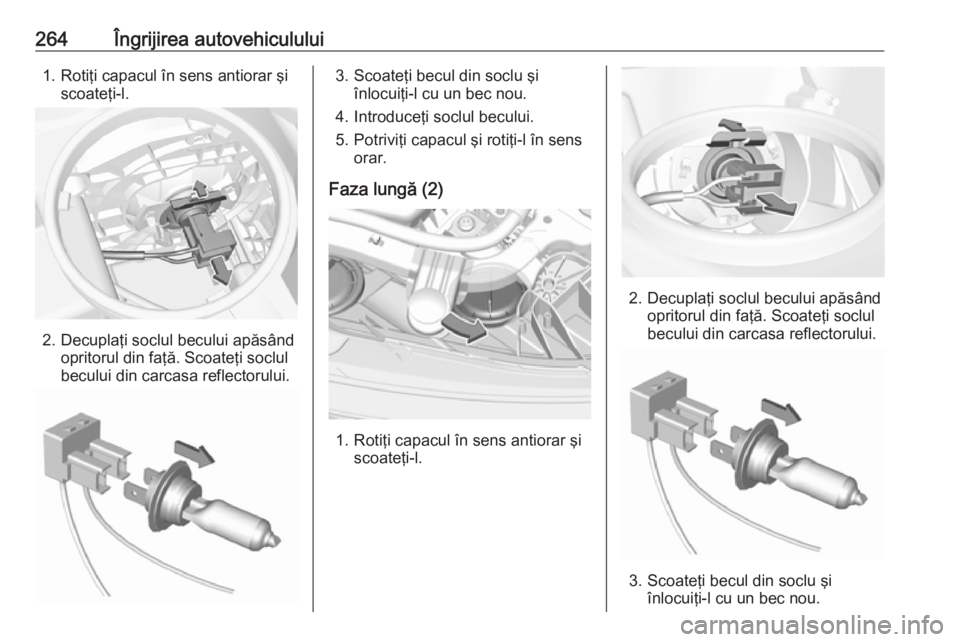 264 Îngrijirea autovehiculului

1. Rotiți capacul în sens antiorar și scoateți-l.

2. Decuplați soclul becului apăsând opritorul din față. Scoateți soclul becului din carcasa reflectorului.

3. Scoateți becul din soclu și înlocuiți-l cu un bec nou.
4. Introduceți soclul becului.
5. Potriviți capacul și rotiți-l în sens orar.

Faza lungă (2)

1. Rotiți capacul în sens antiorar și scoateți-l.

2. Decuplați soclul becului apăsând opritorul din față. Scoateți soclul becului din carcasa reflectorului.

3. Scoateți becul din soclu și înlocuiți-l cu un bec nou.

carmanualsonline.info