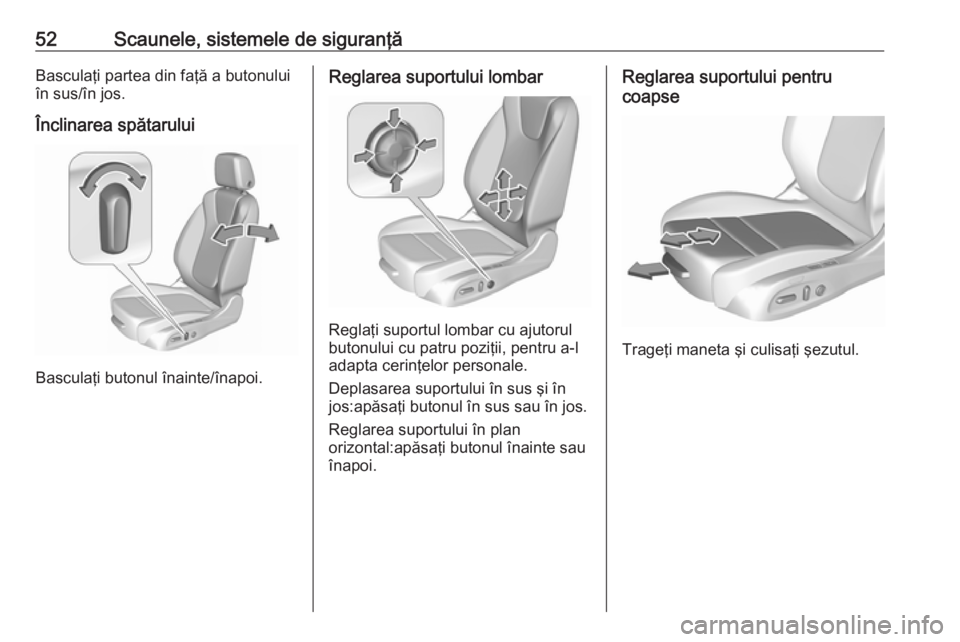 52 Scaunele, sistemele de siguranță

Basculați partea din față a butonului în sus/în jos.

Înclinarea spătarului

Basculați butonul înainte/înapoi.

Reglarea suportului lombar

Reglați suportul lombar cu ajutorul butonului cu patru poziții, pentru a-l adapta cerințelor personale.

Deplasarea suportului în sus și în jos:apăsați butonul în sus sau în jos.

Reglarea suportului în plan orizontal:apăsați butonul înainte sau înapoi.

Reglarea suportului pentru coapse

Trageți maneta și culisați șezutul.

carmanualsonline.info