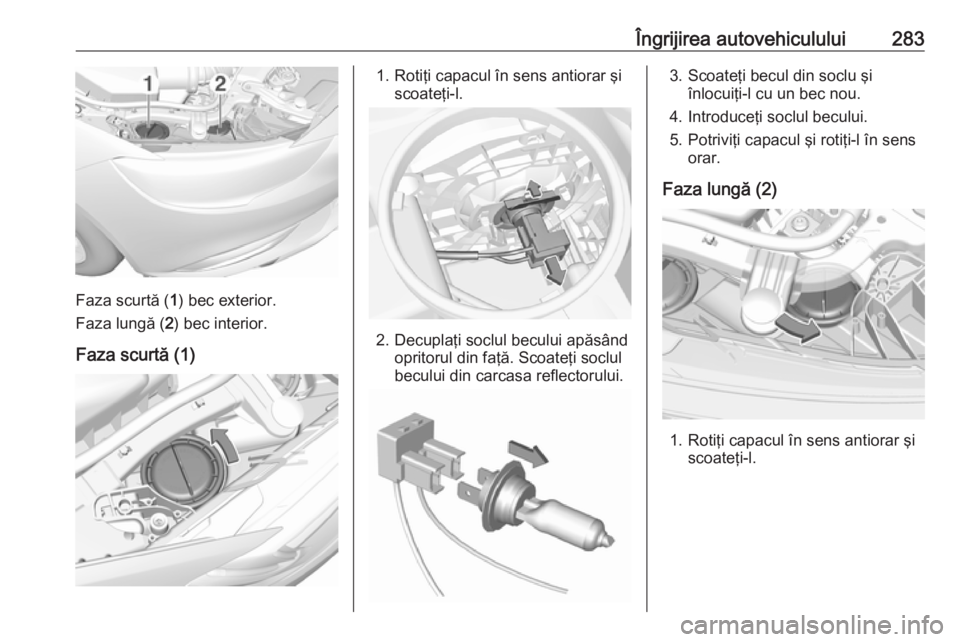 Îngrijirea autovehiculului 283

1 2

Faza scurtă (1) bec exterior.

Faza lungă (2) bec interior.

Faza scurtă (1)

1. Rotiţi capacul în sens antiorar şi scoateţi-l.

2. Decuplaţi soclul becului apăsând opritorul din faţă. Scoateţi soclul becului din carcasa reflectorului.

3. Scoateţi becul din soclu şi înlocuiţi-l cu un bec nou.

4. Introduceţi soclul becului.

5. Potriviţi capacul şi rotiţi-l în sens orar.

Faza lungă (2)

1. Rotiţi capacul în sens antiorar şi scoateţi-l.

carmanualsonline.info