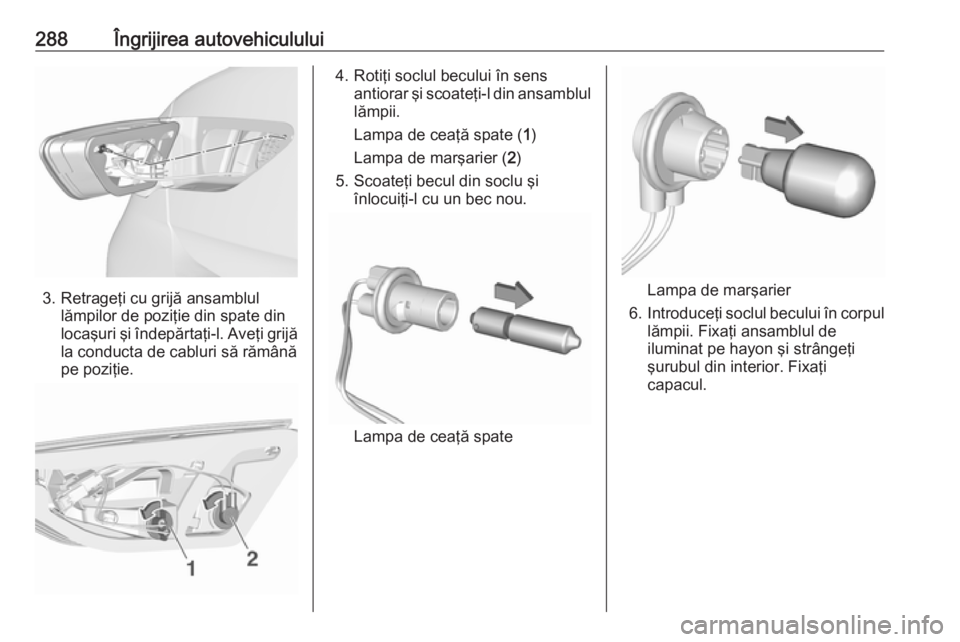 288 Îngrijirea autovehiculului

3. Retrageţi cu grijă ansamblul lămpilor de poziţie din spate din locaşuri şi îndepărtaţi-l. Aveţi grijă la conducta de cabluri să rămână pe poziţie.

1
2

4. Rotiţi soclul becului în sens antiorar şi scoateţi-l din ansamblul lămpii.

Lampa de ceaţă spate (1)

Lampa de marşarier (2)

5. Scoateţi becul din soclu şi înlocuiţi-l cu un bec nou.

Lampa de ceaţă spate

Lampa de marşarier

6. Introduceţi soclul becului în corpul lămpii. Fixaţi ansamblul de iluminat pe hayon şi strângeţi şurubul din interior. Fixaţi capacul.

carmanualsonline.info