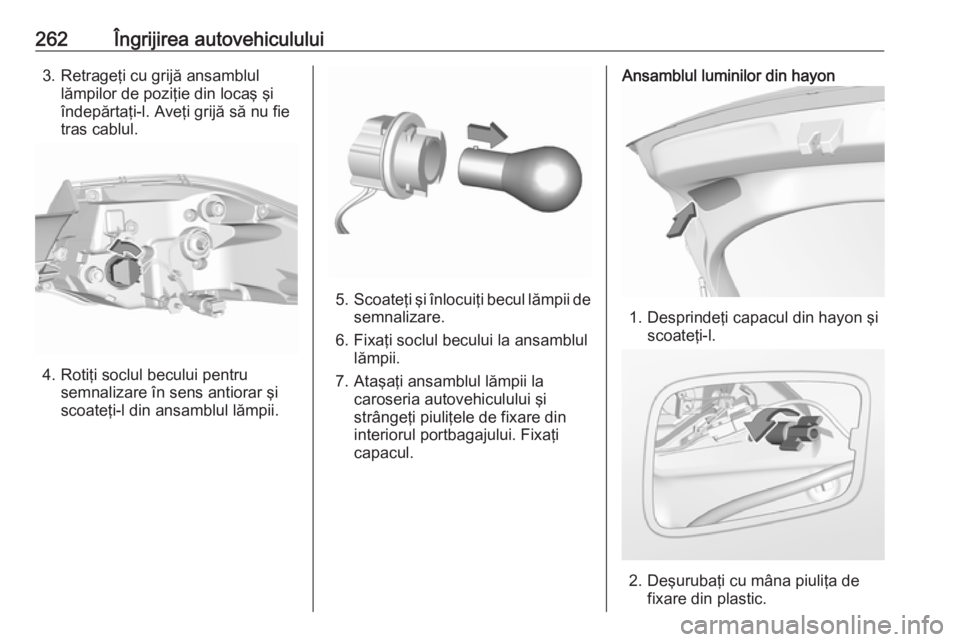 262 Îngrijirea autovehiculului

3. Retrageţi cu grijă ansamblul lămpilor de poziţie din locaş şi îndepărtaţi-l. Aveţi grijă să nu fie tras cablul.

4. Rotiţi soclul becului pentru semnalizare în sens antiorar şi scoateţi-l din ansamblul lămpii.

5. Scoateţi şi înlocuiţi becul lămpii de semnalizare.

6. Fixaţi soclul becului la ansamblul lămpii.

7. Ataşaţi ansamblul lămpii la caroseria autovehiculului şi strângeţi piuliţele de fixare din interiorul portbagajului. Fixaţi capacul.

Ansamblul luminilor din hayon

1. Desprindeţi capacul din hayon şi scoateţi-l.

2. Deşurubaţi cu mâna piuliţa de fixare din plastic.

carmanualsonline.info