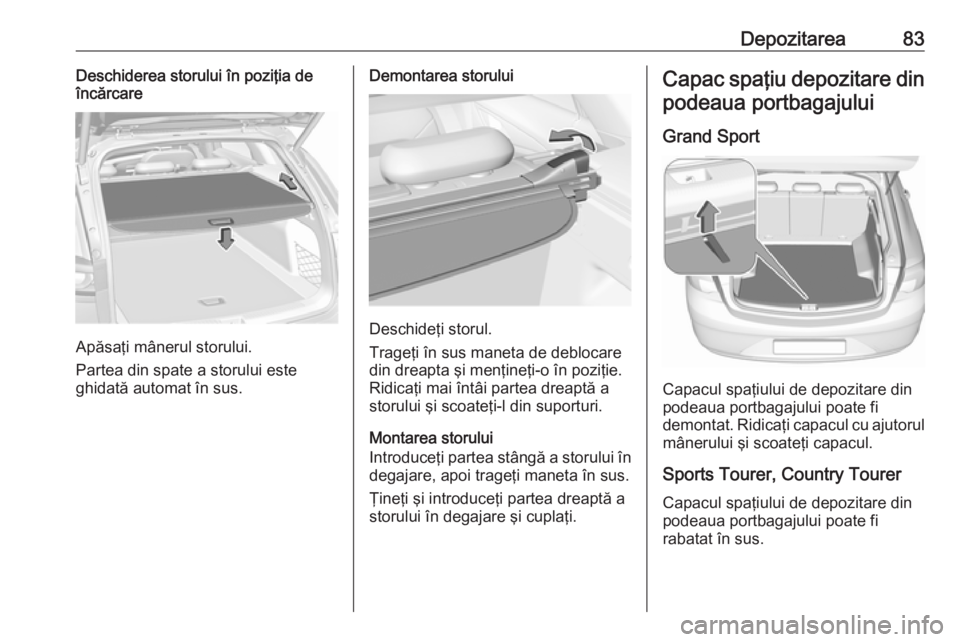 Depozitarea 83

Deschiderea storului în poziţia de încărcare

Apăsaţi mânerul storului.

Partea din spate a storului este ghidată automat în sus.

Demontarea storului

Deschideţi storul.

Trageţi în sus maneta de deblocare din dreapta şi menţineţi-o în poziţie. Ridicaţi mai întâi partea dreaptă a storului şi scoateţi-l din suporturi.

Montarea storului
Introduceţi partea stângă a storului în degajare, apoi trageţi maneta în sus.

Ţineţi şi introduceţi partea dreaptă a storului în degajare şi cuplaţi.

Capac spaţiu depozitare din podeaua portbagajului

Grand Sport

Capacul spaţiului de depozitare din podeaua portbagajului poate fi demontat. Ridicaţi capacul cu ajutorul mânerului şi scoateţi capacul.

Sports Tourer, Country Tourer

Capacul spaţiului de depozitare din podeaua portbagajului poate fi rabatat în sus.

carmanualsonline.info