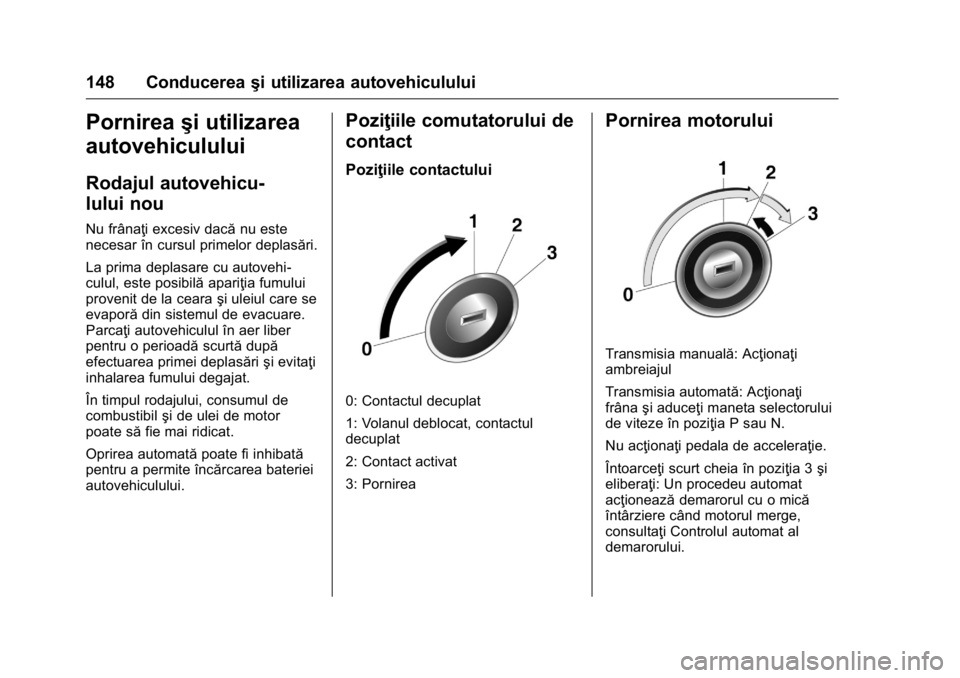 148 Conducerea şi utilizarea autovehiculului

Pornirea şi utilizarea autovehiculului

Rodajul autovehiculului nou

Nu frânaţi excesiv dacă nu este necesar în cursul primelor deplasări.

La prima deplasare cu autovehiculul, este posibilă apariţia fumului provenit de la ceara şi uleiul care se evaporă din sistemul de evacuare. Parcaţi autovehiculul în aer liber pentru o perioadă scurtă după efectuarea primei deplasări şi evitaţi inhalarea fumului degajat.

În timpul rodajului, consumul de combustibil şi de ulei de motor poate să fie mai ridicat.

Oprirea automată poate fi inhibată pentru a permite încărcarea bateriei autovehiculului.

Poziţiile comutatorului de contact

Poziţiile contactului

1
2
3
0

0: Contactul decuplat

1: Volanul deblocat, contactul decuplat

2: Contact activat

3: Pornirea

Pornirea motorului

1
2
3
0

Transmisia manuală: Acţionaţi ambreiajul

Transmisia automată: Acţionaţi frâna şi aduceţi maneta selectorului de viteze în poziţia P sau N.

Nu acţionaţi pedala de acceleraţie.

Întoarceţi scurt cheia în poziţia 3 şi eliberaţi: Un procedeu automat acţionează demarorul cu o mică întârziere când motorul merge, consultaţi Controlul automat al demarorului.

carmanualsonline.info