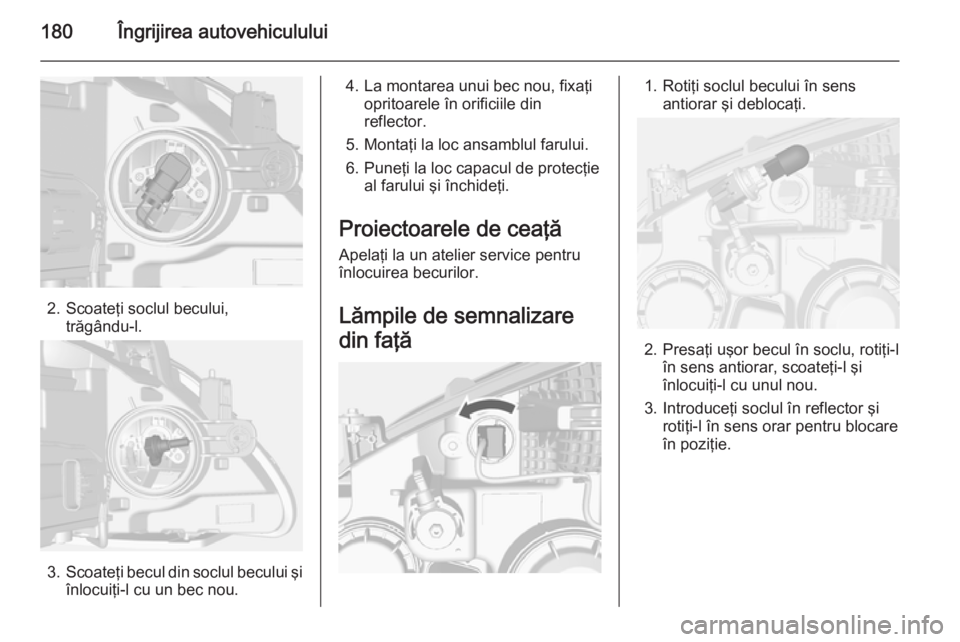 180 Îngrijirea autovehiculului

2. Scoateţi soclul becului, trăgându-l.

3. Scoateţi becul din soclul becului şi înlocuiţi-l cu un bec nou.

4. La montarea unui bec nou, fixaţi opritoarele în orificiile din reflector.

5. Montaţi la loc ansamblul farului.

6. Puneţi la loc capacul de protecţie al farului şi închideţi.

Proiectoarele de ceaţă

Apelaţi la un atelier service pentru înlocuirea becurilor.

Lămpile de semnalizare din faţă

1. Rotiţi soclul becului în sens antiorar şi deblocaţi.

2. Presaţi uşor becul în soclu, rotiţi-l în sens antiorar, scoateţi-l şi înlocuiţi-l cu unul nou.

3. Introduceţi soclul în reflector şi rotiţi-l în sens orar pentru blocare în poziţie.

carmanualsonline.info