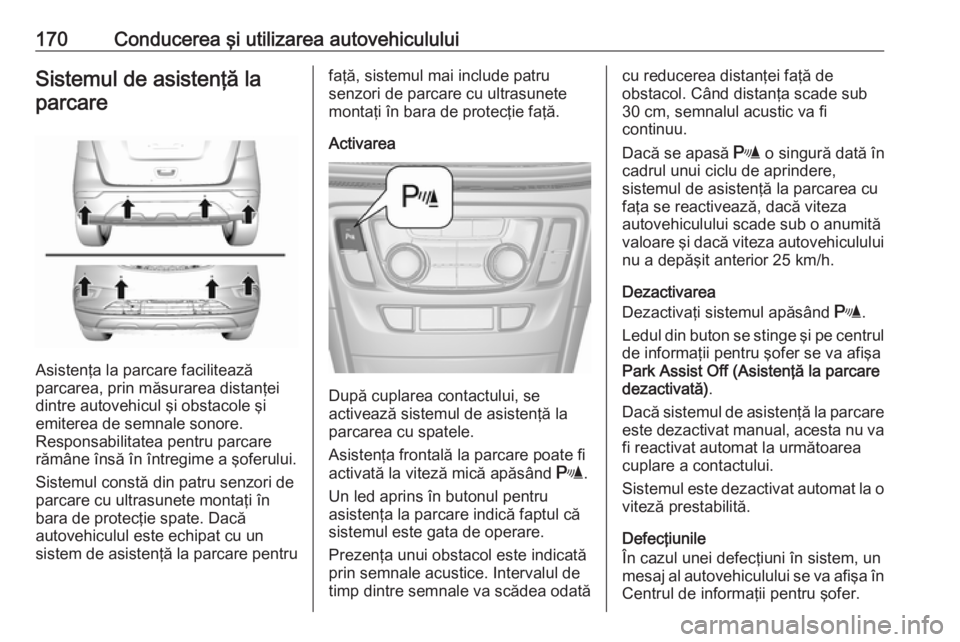 170 Conducerea şi utilizarea autovehiculului

Sistemul de asistenţă la parcare

Asistenţa la parcare facilitează parcarea, prin măsurarea distanţei dintre autovehicul şi obstacole şi emiterea de semnale sonore. Responsabilitatea pentru parcare rămâne însă în întregime a şoferului.

Sistemul constă din patru senzori de parcare cu ultrasunete montaţi în bara de protecţie spate. Dacă autovehiculul este echipat cu un sistem de asistenţă la parcare pentru faţă, sistemul mai include patru senzori de parcare cu ultrasunete montaţi în bara de protecţie faţă.

Activarea

După cuplarea contactului, se activează sistemul de asistenţă la parcarea cu spatele.

Asistenţa frontală la parcare poate fi activată la viteză mică apăsând P.

Un led aprins în butonul pentru asistenţa la parcare indică faptul că sistemul este gata de operare.

Prezenţa unui obstacol este indicată prin semnale acustice. Intervalul de timp dintre semnale va scădea odată cu reducerea distanţei faţă de obstacol. Când distanţa scade sub 30 cm, semnalul acustic va fi continuu.

Dacă se apasă P o singură dată în cadrul unui ciclu de aprindere, sistemul de asistenţă la parcarea cu faţa se reactivează, dacă viteza autovehiculului scade sub o anumită valoare şi dacă viteza autovehiculului nu a depăşit anterior 25 km/h.

Dezactivarea

Dezactivaţi sistemul apăsând P.

Ledul din buton se stinge şi pe centrul de informaţii pentru şofer se va afişa Park Assist Off (Asistenţă la parcare dezactivată).

Dacă sistemul de asistenţă la parcare este dezactivat manual, acesta nu va fi reactivat automat la următoarea cuplare a contactului.

Sistemul este dezactivat automat la o viteză prestabilită.

Defecţiunile

În cazul unei defecţiuni în sistem, un mesaj al autovehiculului se va afişa în Centrul de informaţii pentru şofer.

carmanualsonline.info