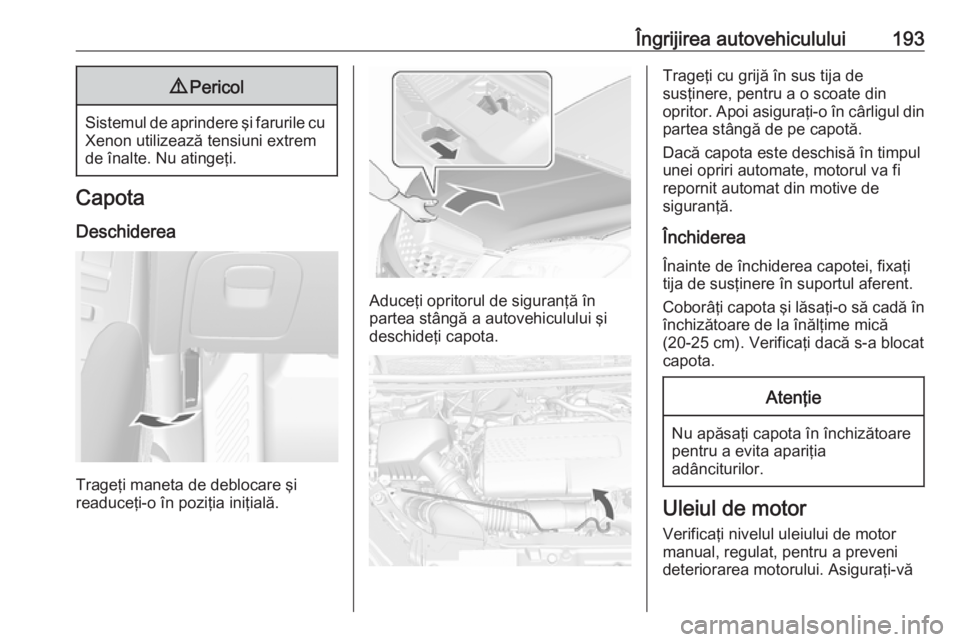 Îngrijirea autovehiculului 193

⚠ Pericol

Sistemul de aprindere şi farurile cu Xenon utilizează tensiuni extrem de înalte. Nu atingeţi.

Capota

Deschiderea

Trageţi maneta de deblocare şi readuceţi-o în poziţia iniţială.

Aduceţi opritorul de siguranţă în partea stângă a autovehiculului şi deschideţi capota.

Trageţi cu grijă în sus tija de susţinere, pentru a o scoate din opritor. Apoi asiguraţi-o în cârligul din partea stângă de pe capotă.

Dacă capota este deschisă în timpul unei opriri automate, motorul va fi repornit automat din motive de siguranţă.

Închiderea

Înainte de închiderea capotei, fixaţi tija de susţinere în suportul aferent.

Coborâţi capota şi lăsaţi-o să cadă în închizătoare de la înălţime mică (20-25 cm). Verificaţi dacă s-a blocat capota.

Atenţie

Nu apăsaţi capota în închizătoare pentru a evita apariţia adânciturilor.

Uleiul de motor

Verificaţi nivelul uleiului de motor manual, regulat, pentru a preveni deteriorarea motorului. Asiguraţi-vă

carmanualsonline.info