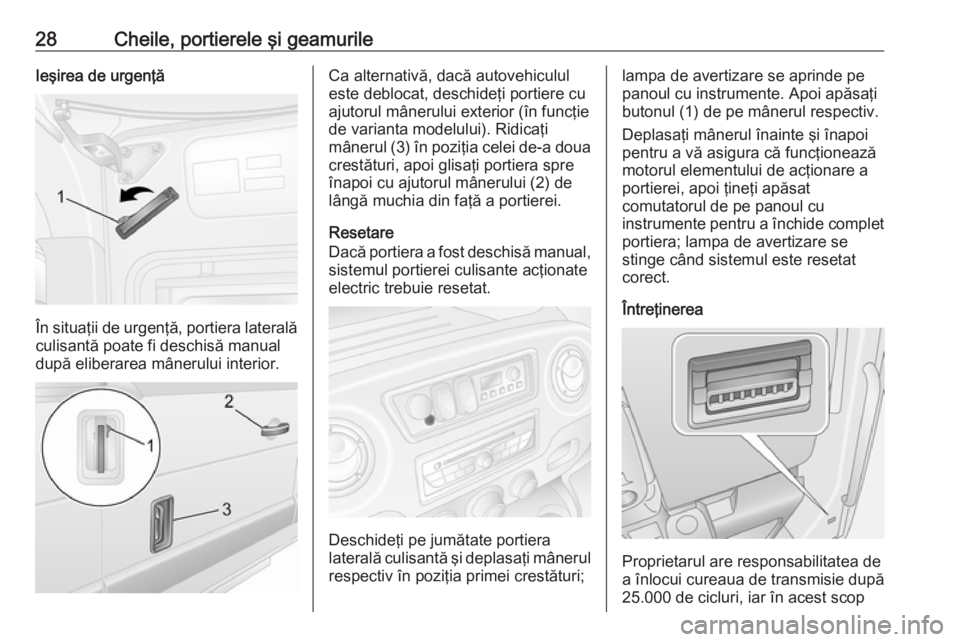 28 Cheile, portierele și geamurile

Ieșirea de urgență

1

În situații de urgență, portiera laterală culisantă poate fi deschisă manual după eliberarea mânerului interior.

2

1

3

Ca alternativă, dacă autovehiculul este deblocat, deschideți portiere cu ajutorul mânerului exterior (în funcție de varianta modelului). Ridicați mânerul (3) în poziția celei de-a doua crestături, apoi glisați portiera spre înapoi cu ajutorul mânerului (2) de lângă muchia din față a portierei.

Resetare
Dacă portiera a fost deschisă manual, sistemul portierei culisante acționate electric trebuie resetat.

Deschideți pe jumătate portiera laterală culisantă și deplasați mânerul respectiv în poziția primei crestături;

lampa de avertizare se aprinde pe panoul cu instrumente. Apoi apăsați butonul (1) de pe mânerul respectiv.

Deplasați mânerul înainte și înapoi pentru a vă asigura că funcționează motorul elementului de acționare a portierei, apoi țineți apăsat comutatorul de pe panoul cu instrumente pentru a închide complet portiera; lampa de avertizare se stinge când sistemul este resetat corect.

Întreținerea

Proprietarul are responsabilitatea de a înlocui cureaua de transmisie după 25.000 de cicluri, iar în acest scop

carmanualsonline.info