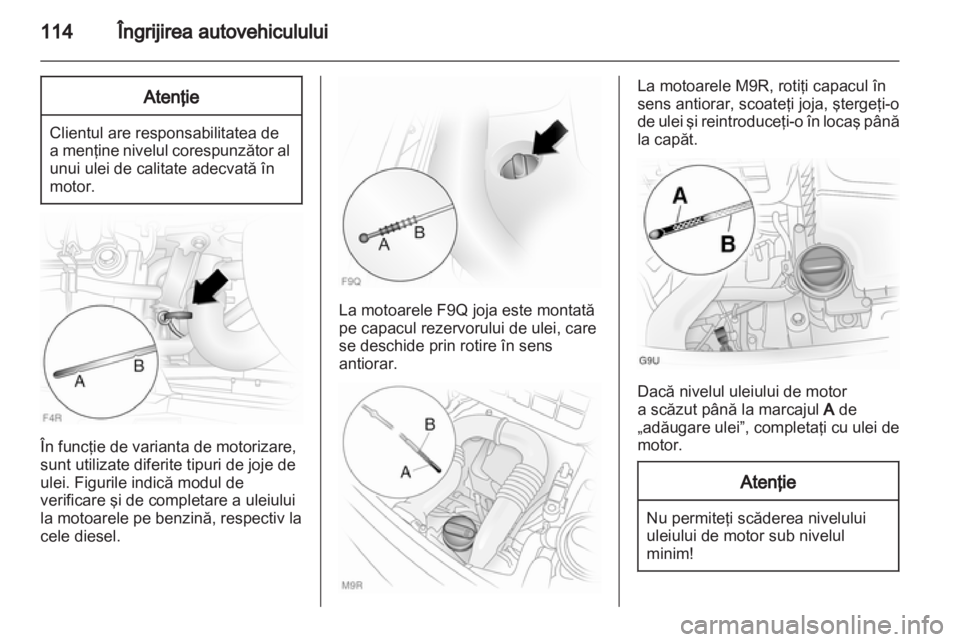 114 Îngrijirea autovehiculului

Atenţie

Clientul are responsabilitatea de a menţine nivelul corespunzător al unui ulei de calitate adecvată în motor.

A
B
F4R

În funcţie de varianta de motorizare, sunt utilizate diferite tipuri de joje de ulei. Figurile indică modul de verificare şi de completare a uleiului la motoarele pe benzină, respectiv la cele diesel.

A
B
F9Q

La motoarele F9Q joja este montată pe capacul rezervorului de ulei, care se deschide prin rotire în sens antiorar.

B
A
M9R

La motoarele M9R, rotiţi capacul în sens antiorar, scoateţi joja, ştergeţi-o de ulei şi reintroduceţi-o în locaş până la capăt.

A
B
G9U

Dacă nivelul uleiului de motor a scăzut până la marcajul A de „adăugare ulei”, completaţi cu ulei de motor.

Atenţie

Nu permiteţi scăderea nivelului uleiului de motor sub nivelul minim!

carmanualsonline.info