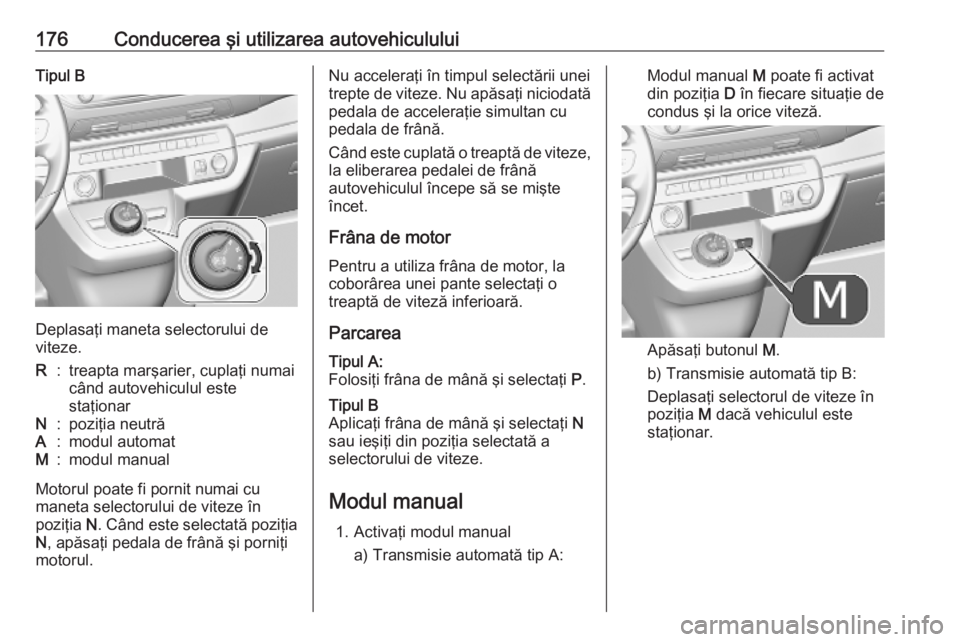 176 Conducerea şi utilizarea autovehiculului

Tipul B

Deplasaţi maneta selectorului de viteze.

R : treapta marşarier, cuplaţi numai când autovehiculul este staţionar
N : poziţia neutră
A : modul automat
M : modul manual

Motorul poate fi pornit numai cu maneta selectorului de viteze în poziţia N. Când este selectată poziţia N, apăsaţi pedala de frână şi porniţi motorul.

Nu acceleraţi în timpul selectării unei trepte de viteze. Nu apăsaţi niciodată pedala de acceleraţie simultan cu pedala de frână.

Când este cuplată o treaptă de viteze, la eliberarea pedalei de frână autovehiculul începe să se mişte încet.

Frâna de motor

Pentru a utiliza frâna de motor, la coborârea unei pante selectaţi o treaptă de viteză inferioară.

Parcarea

Tipul A:
Folosiţi frâna de mână şi selectaţi P.

Tipul B
Aplicaţi frâna de mână şi selectaţi N sau ieşiţi din poziţia selectată a selectorului de viteze.

Modul manual

1. Activaţi modul manual
a) Transmisie automată tip A:

Modul manual M poate fi activat din poziţia D în fiecare situaţie de condus şi la orice viteză.

M

Apăsaţi butonul M.

b) Transmisie automată tip B:

Deplasaţi selectorul de viteze în poziţia M dacă vehiculul este staţionar.

carmanualsonline.info