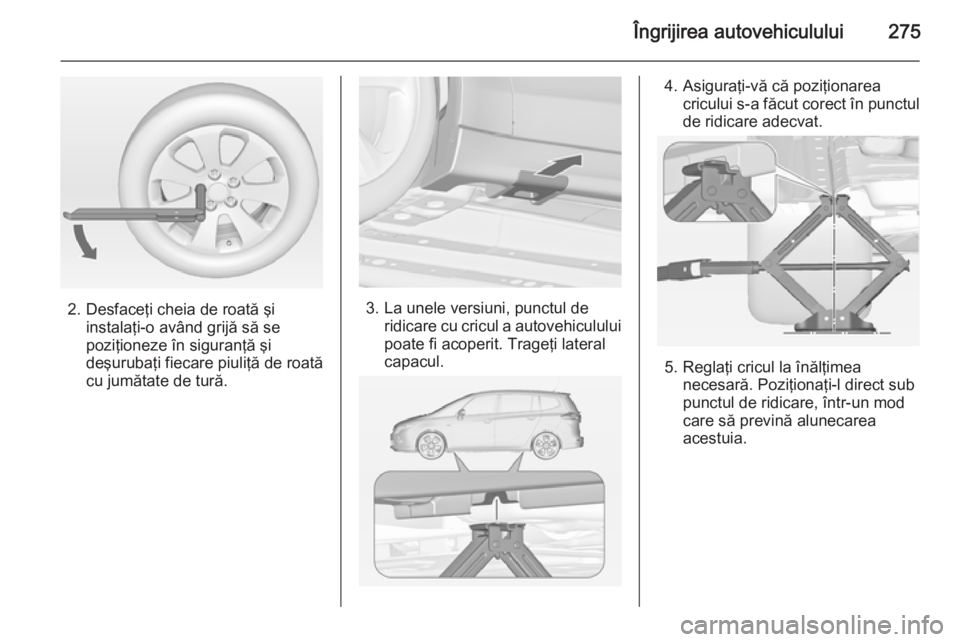 Îngrijirea autovehiculului 275

2. Desfaceţi cheia de roată şi instalaţi-o având grijă să se poziţioneze în siguranţă şi deşurubaţi fiecare piuliţă de roată cu jumătate de tură.

3. La unele versiuni, punctul de ridicare cu cricul a autovehiculului poate fi acoperit. Trageţi lateral capacul.

4. Asiguraţi-vă că poziţionarea cricului s-a făcut corect în punctul de ridicare adecvat.

5. Reglaţi cricul la înălţimea necesară. Poziţionaţi-l direct sub punctul de ridicare, într-un mod care să prevină alunecarea acestuia.

carmanualsonline.info