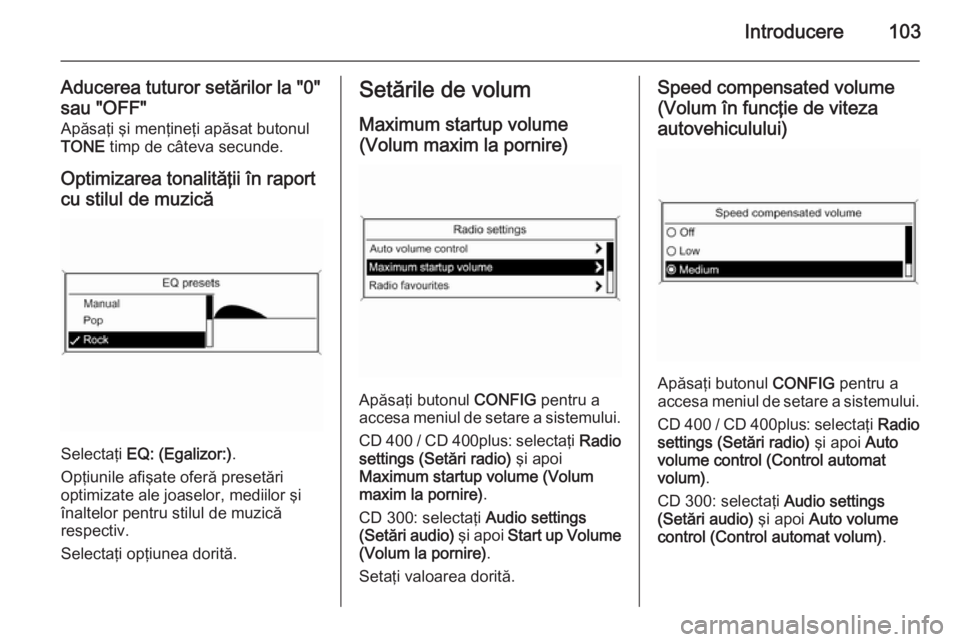 Introducere 103

Aducerea tuturor setărilor la "0" sau "OFF"
Apăsaţi şi menţineţi apăsat butonul TONE timp de câteva secunde.

Optimizarea tonalităţii în raport cu stilul de muzică

EQ presets
Manual
Pop
✓ Rock

Selectaţi EQ: (Egalizor:).

Opţiunile afişate oferă presetări optimizate ale joaselor, mediilor şi înaltelor pentru stilul de muzică respectiv.

Selectaţi opţiunea dorită.

Setările de volum

Maximum startup volume (Volum maxim la pornire)

Radio settings
Auto volume control
Maximum startup volume
Radio favourites

Apăsaţi butonul CONFIG pentru a accesa meniul de setare a sistemului.

CD 400 / CD 400plus: selectaţi Radio settings (Setări radio) şi apoi Maximum startup volume (Volum maxim la pornire).

CD 300: selectaţi Audio settings (Setări audio) şi apoi Start up Volume (Volum la pornire).

Setaţi valoarea dorită.

Speed compensated volume (Volum în funcţie de viteza autovehiculului)

Speed compensated volume
Off
Low
Medium

Apăsaţi butonul CONFIG pentru a accesa meniul de setare a sistemului.

CD 400 / CD 400plus: selectaţi Radio settings (Setări radio) şi apoi Auto volume control (Control automat volum).

CD 300: selectaţi Audio settings (Setări audio) şi apoi Auto volume control (Control automat volum).

carmanualsonline.info