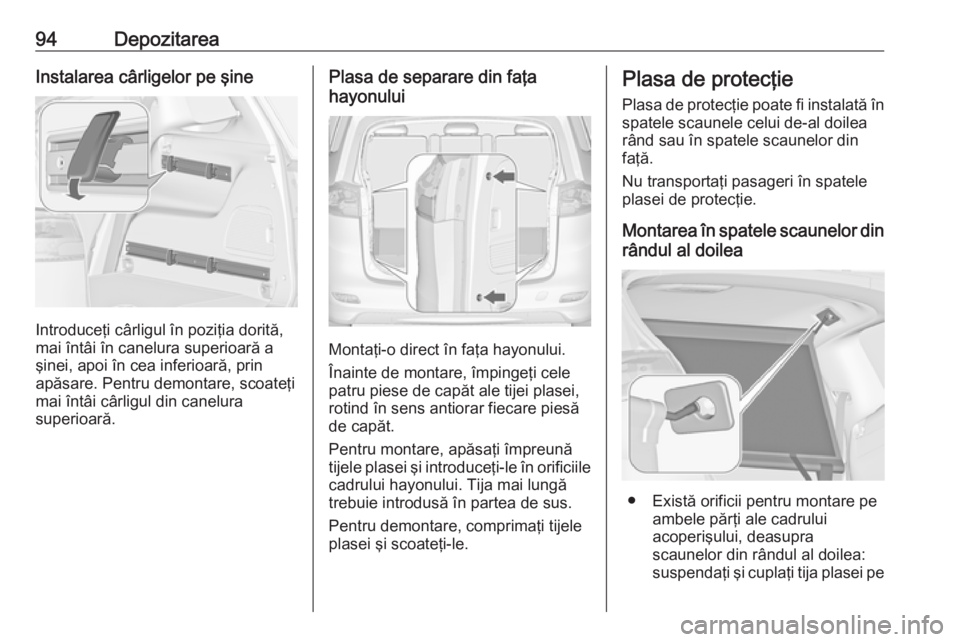 94 Depozitarea

Instalarea cârligelor pe şine

Introduceţi cârligul în poziţia dorită, mai întâi în canelura superioară a şinei, apoi în cea inferioară, prin apăsare. Pentru demontare, scoateţi mai întâi cârligul din canelura superioară.

Plasa de separare din faţa hayonului

Montaţi-o direct în faţa hayonului.

Înainte de montare, împingeţi cele patru piese de capăt ale tijei plasei, rotind în sens antiorar fiecare piesă de capăt.

Pentru montare, apăsaţi împreună tijele plasei şi introduceţi-le în orificiile cadrului hayonului. Tija mai lungă trebuie introdusă în partea de sus.

Pentru demontare, comprimaţi tijele plasei şi scoateţi-le.

Plasa de protecţie

Plasa de protecţie poate fi instalată în spatele scaunele celui de-al doilea rând sau în spatele scaunelor din faţă.

Nu transportaţi pasageri în spatele plasei de protecţie.

Montarea în spatele scaunelor din rândul al doilea

● Există orificii pentru montare pe ambele părţi ale cadrului acoperişului, deasupra scaunelor din rândul al doilea: suspendaţi şi cuplaţi tija plasei pe

carmanualsonline.info