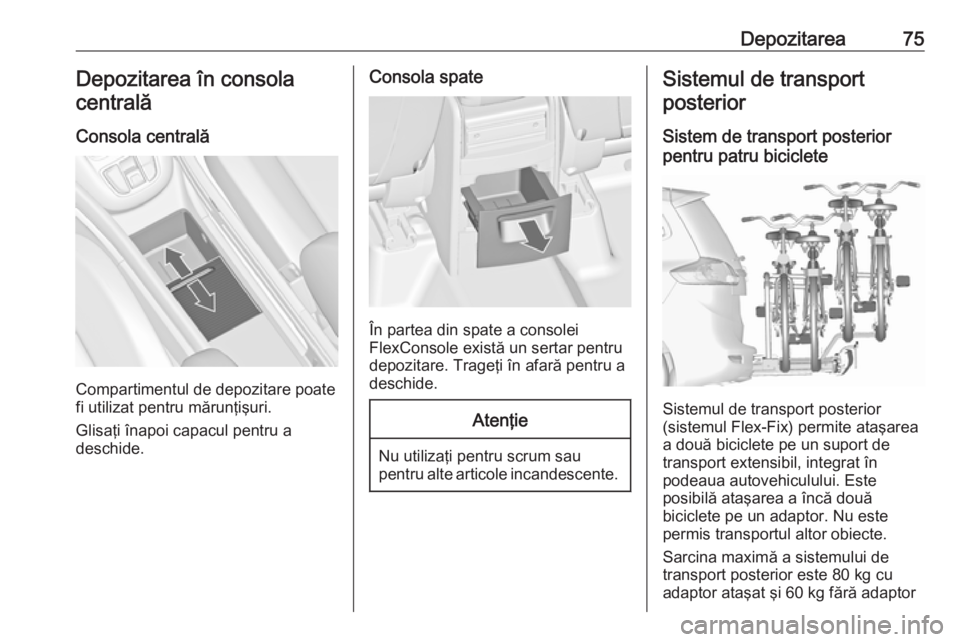 Depozitarea 75

Depozitarea în consola centrală

Consola centrală

Compartimentul de depozitare poate fi utilizat pentru mărunțișuri.

Glisați înapoi capacul pentru a deschide.

Consola spate

În partea din spate a consolei FlexConsole există un sertar pentru depozitare. Trageți în afară pentru a deschide.

Atenție

Nu utilizați pentru scrum sau pentru alte articole incandescente.

Sistemul de transport posterior

Sistem de transport posterior pentru patru biciclete

Sistemul de transport posterior (sistemul Flex-Fix) permite atașarea a două biciclete pe un suport de transport extensibil, integrat în podeaua autovehiculului. Este posibilă atașarea a încă două biciclete pe un adaptor. Nu este permis transportul altor obiecte.

Sarcina maximă a sistemului de transport posterior este 80 kg cu adaptor atașat și 60 kg fără adaptor

carmanualsonline.info