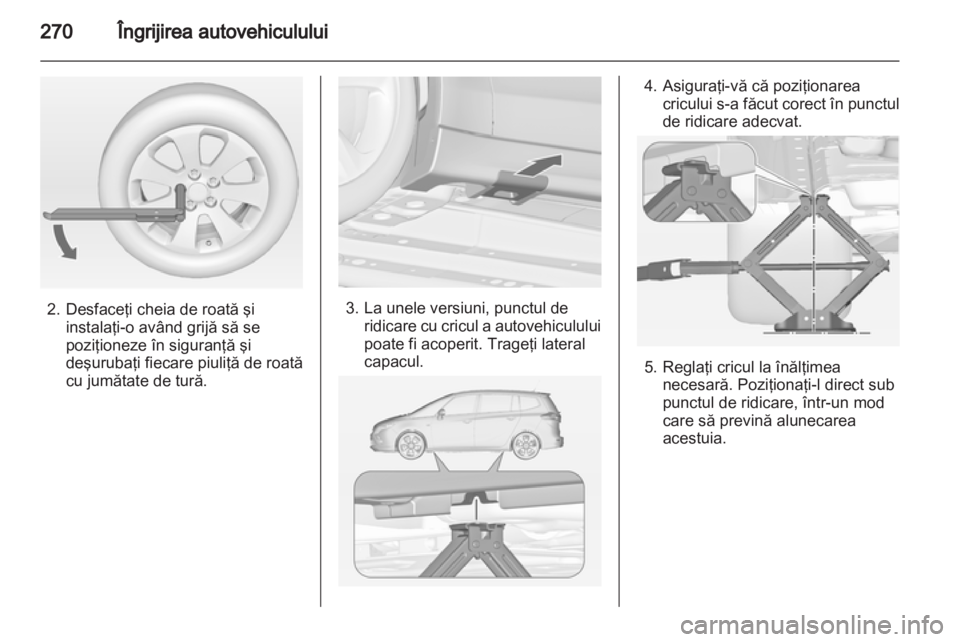 270 Îngrijirea autovehiculului

2. Desfaceţi cheia de roată şi instalaţi-o având grijă să se poziţioneze în siguranţă şi deşurubaţi fiecare piuliţă de roată cu jumătate de tură.

3. La unele versiuni, punctul de ridicare cu cricul a autovehiculului poate fi acoperit. Trageţi lateral capacul.

4. Asiguraţi-vă că poziţionarea cricului s-a făcut corect în punctul de ridicare adecvat.

5. Reglaţi cricul la înălţimea necesară. Poziţionaţi-l direct sub punctul de ridicare, într-un mod care să prevină alunecarea acestuia.

carmanualsonline.info